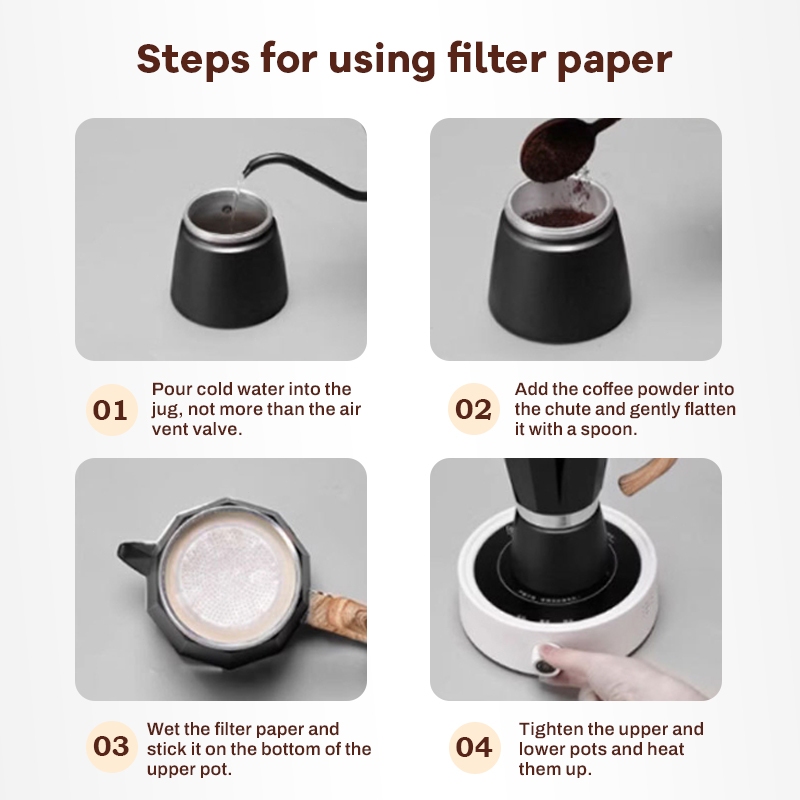 Steps for using filter paper

01 Pour cold water into the jug, not more than the air vent valve.

02 Add the coffee powder into the chute and gently flatten it with a spoon.

03 Wet the filter paper and stick it on the bottom of the upper pot.

04 Tighten the upper and lower pots and heat them up.