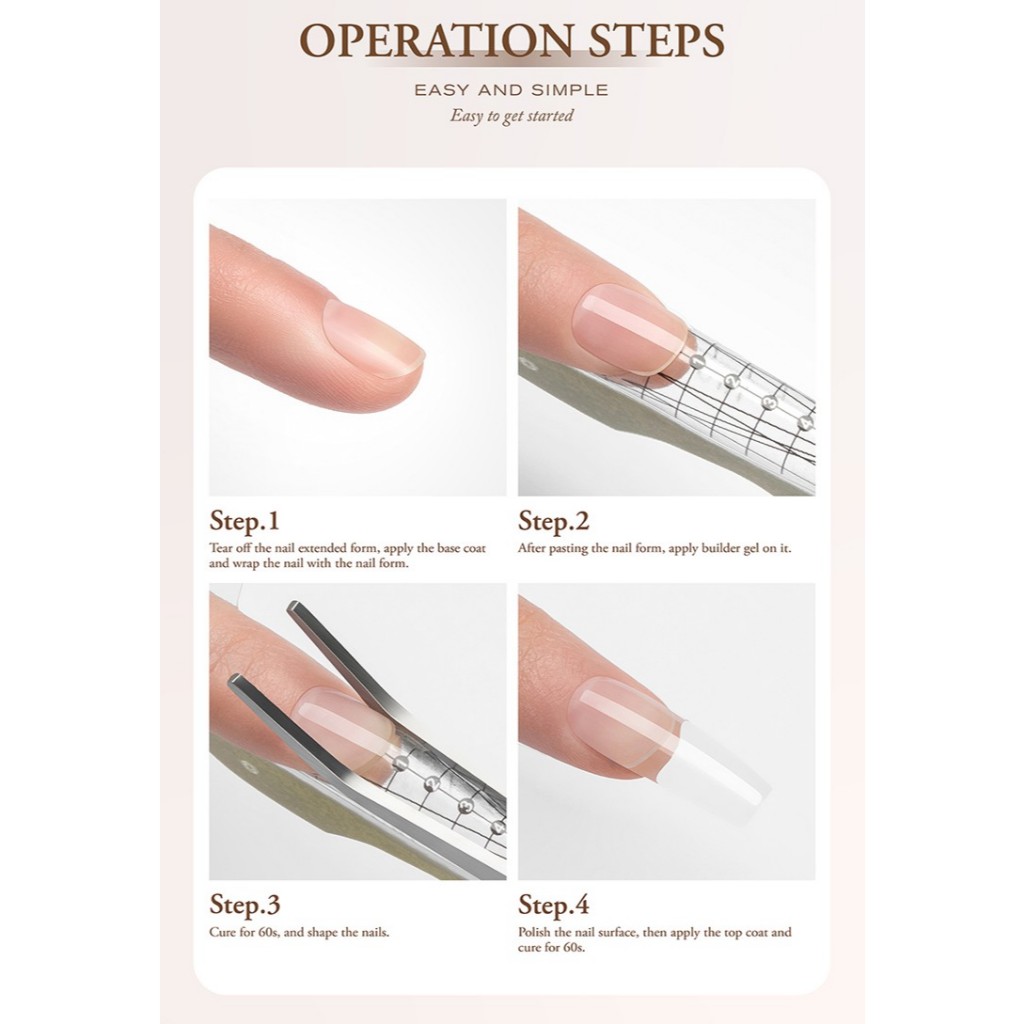 OPERATION STEPS

EASY AND SIMPLE

Easy to get started

Step.1

Tear off the nail extended form, apply the base coat and wrap the nail with the nail form.

Step.2

After pasting the nail form, apply builder gel on it.

Step.3

Cure for 60s, and shape the nails.

Step.4

Polish the nail surface, then apply the top coat and cure for 60s.