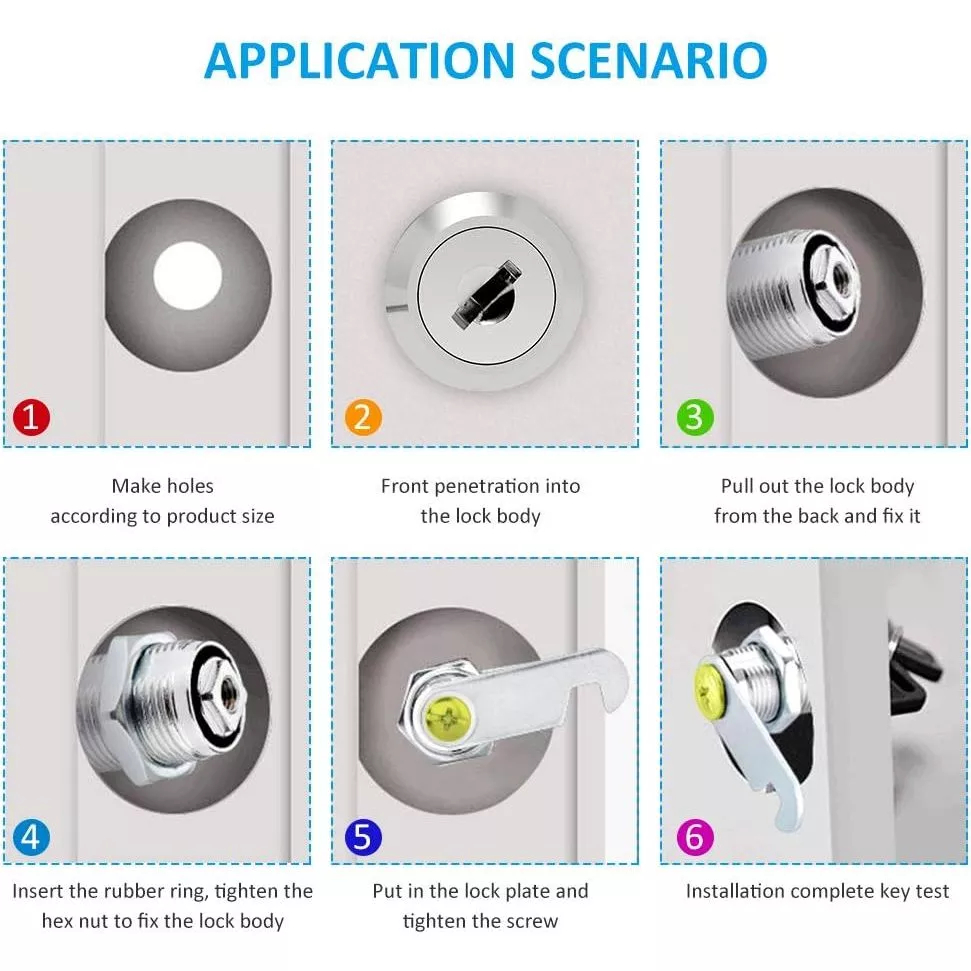 APPLICATION SCENARIO

1

Make holes according to product size

2

Front penetration into the lock body

3

Pull out the lock body from the back and fix it

4

Insert the rubber ring, tighten the hex nut to fix the lock body

5

Put in the lock plate and tighten the screw

6

Installation complete key test