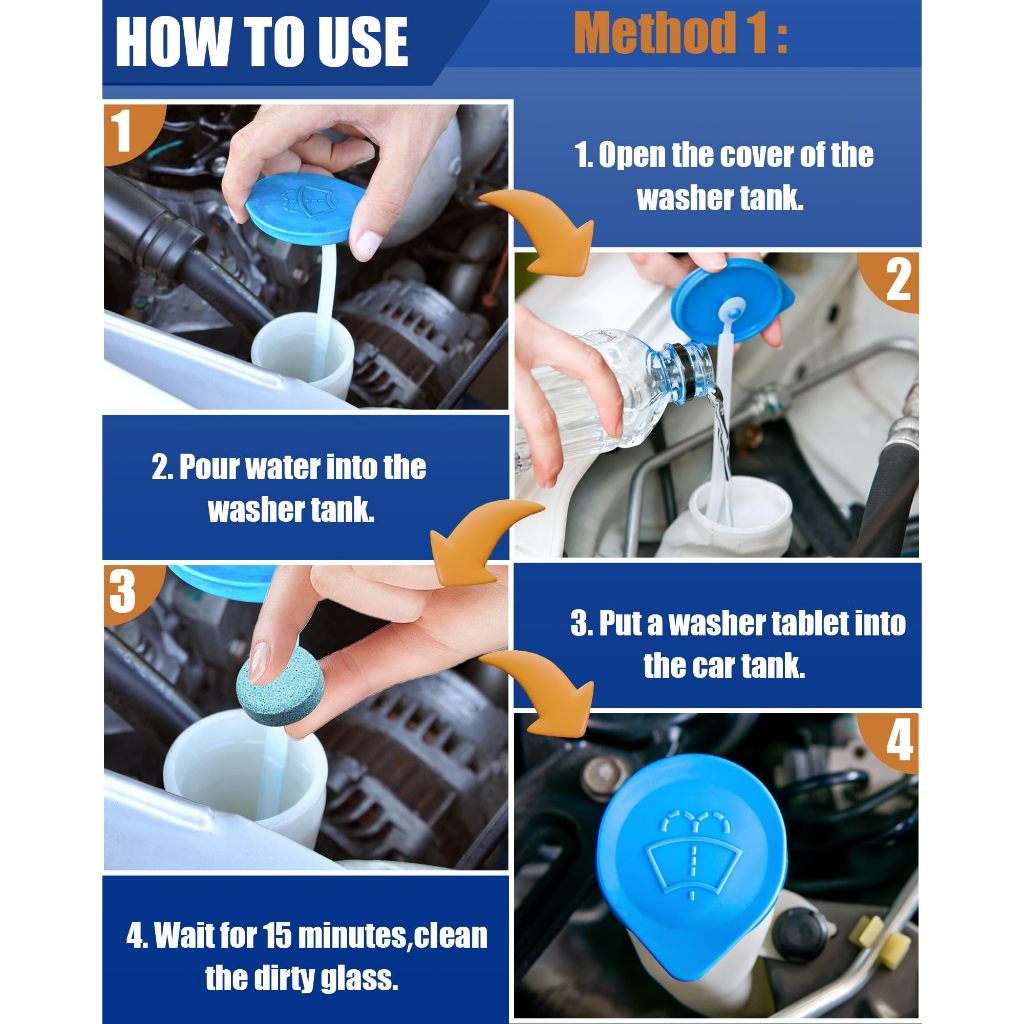 HOW TO USE

Method 1 :

1

1. Open the cover of the washer tank.

2

2. Pour water into the washer tank.

3

3. Put a washer tablet into the car tank.

4

4. Wait for 15 minutes,clean the dirty glass.