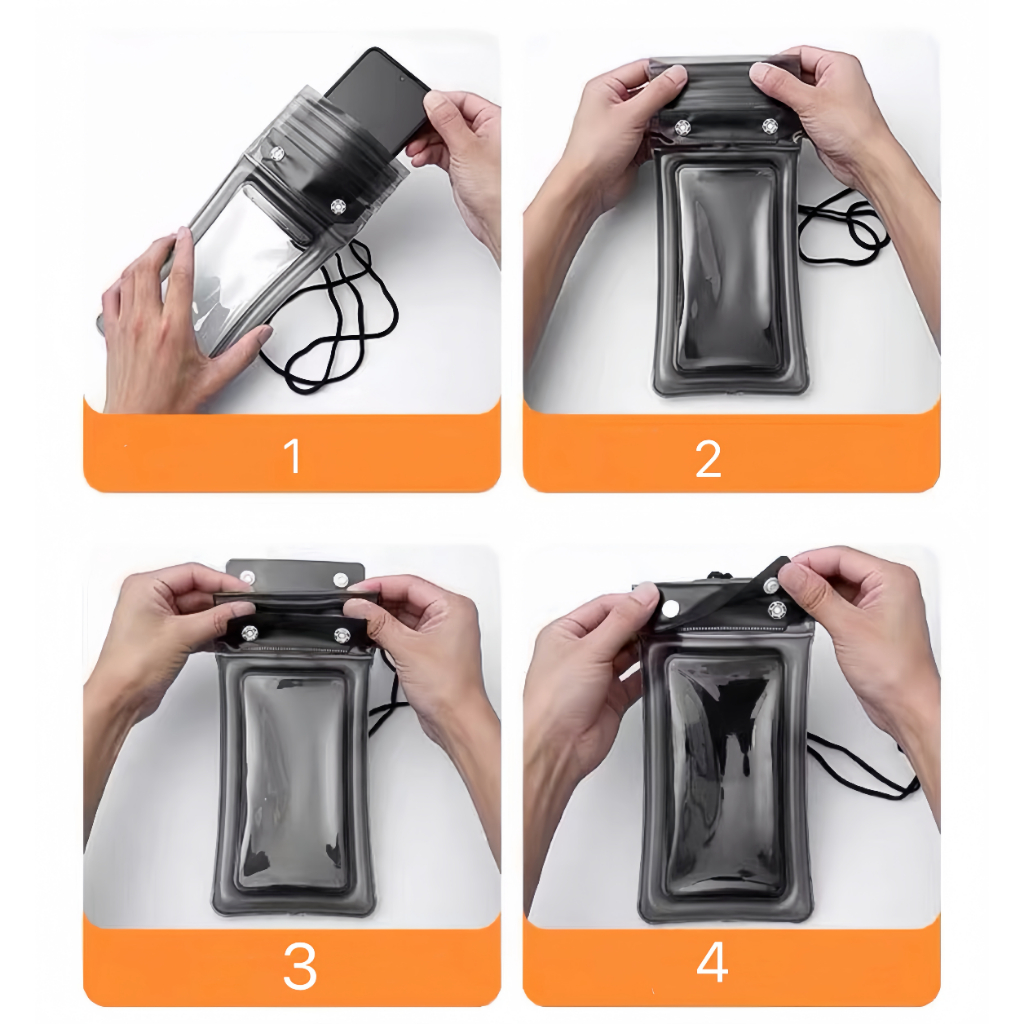 1

2

3

4