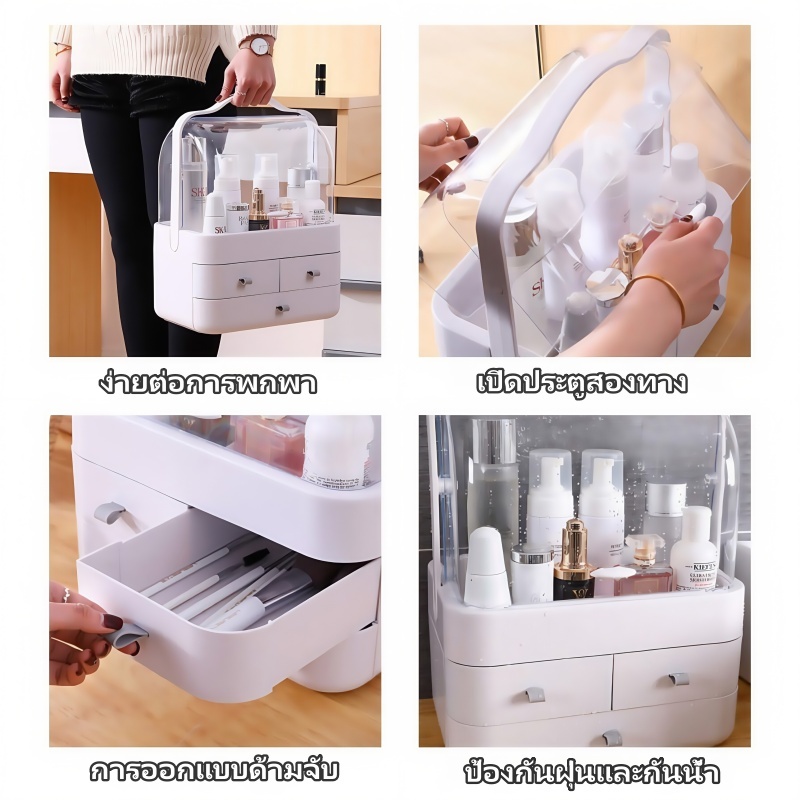 ง่ายต่อการพกพา

เปิดประตูสองทาง

การออกแบบด้ามจับ

ป้องกันฝุ่นและกันน้ำ