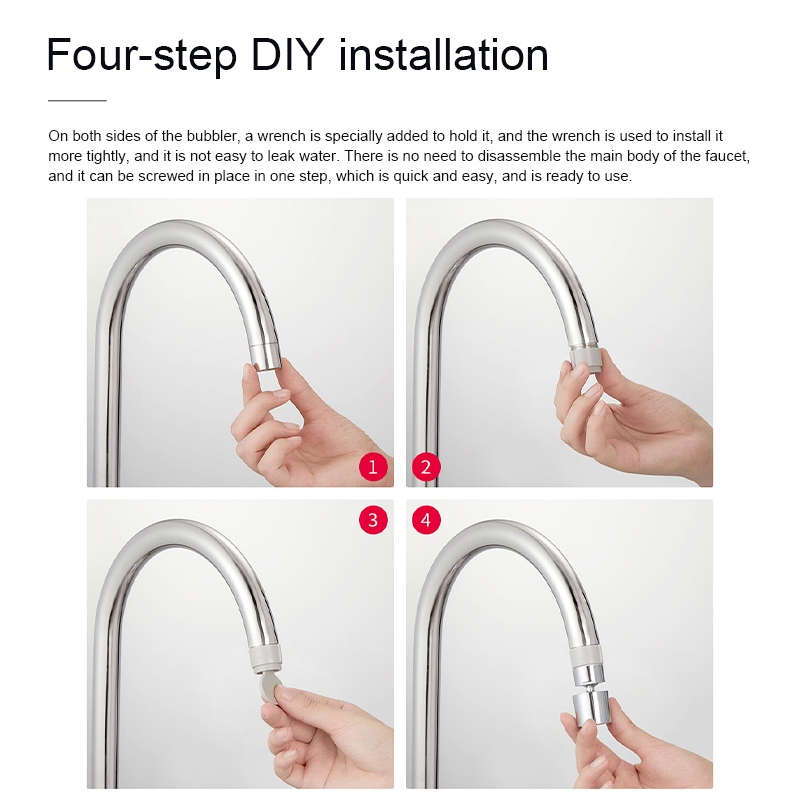 Four-step DIY installation

On both sides of the bubbler, a wrench is specially added to hold it, and the wrench is used to install it more tightly, and it is not easy to leak water. There is no need to disassemble the main body of the faucet, and it can be screwed in place in one step, which is quick and easy, and is ready to use.

1

2

3

4