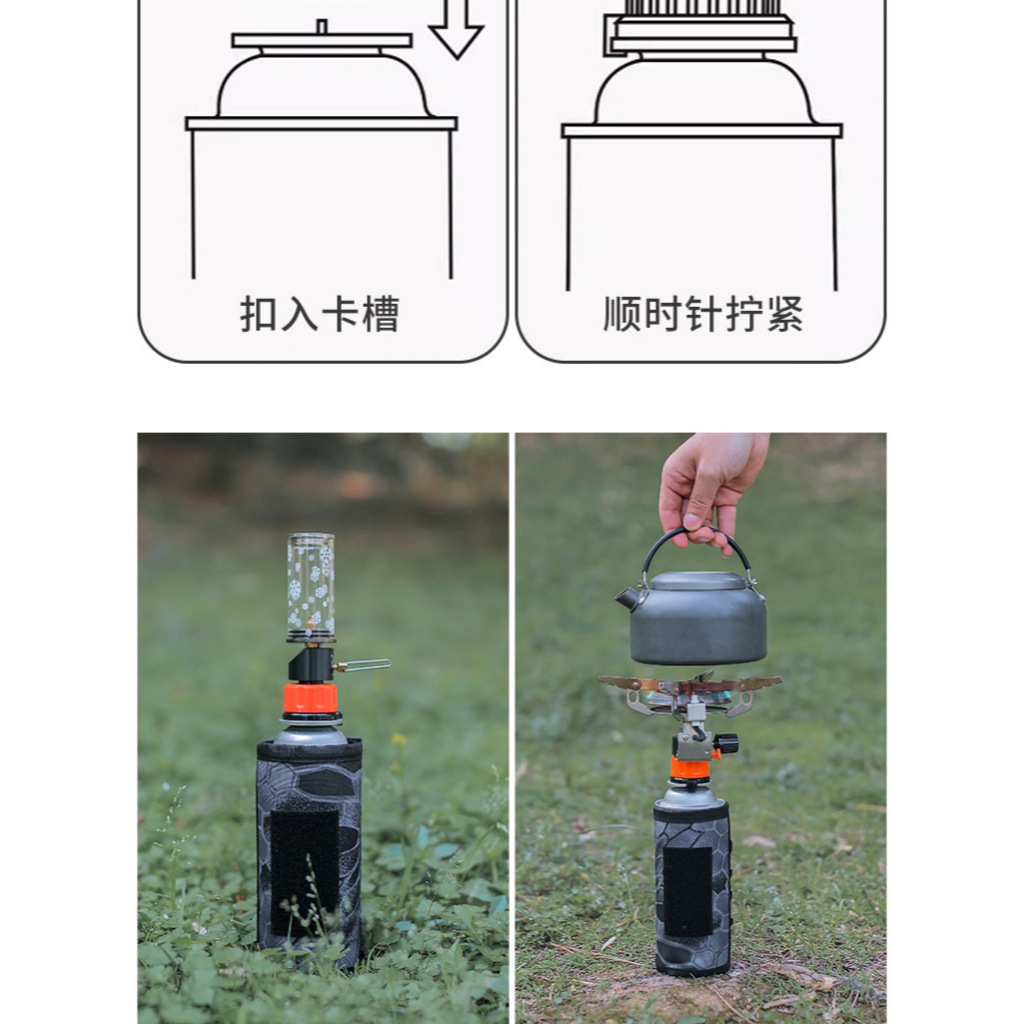 扣入卡槽

顺时针拧紧