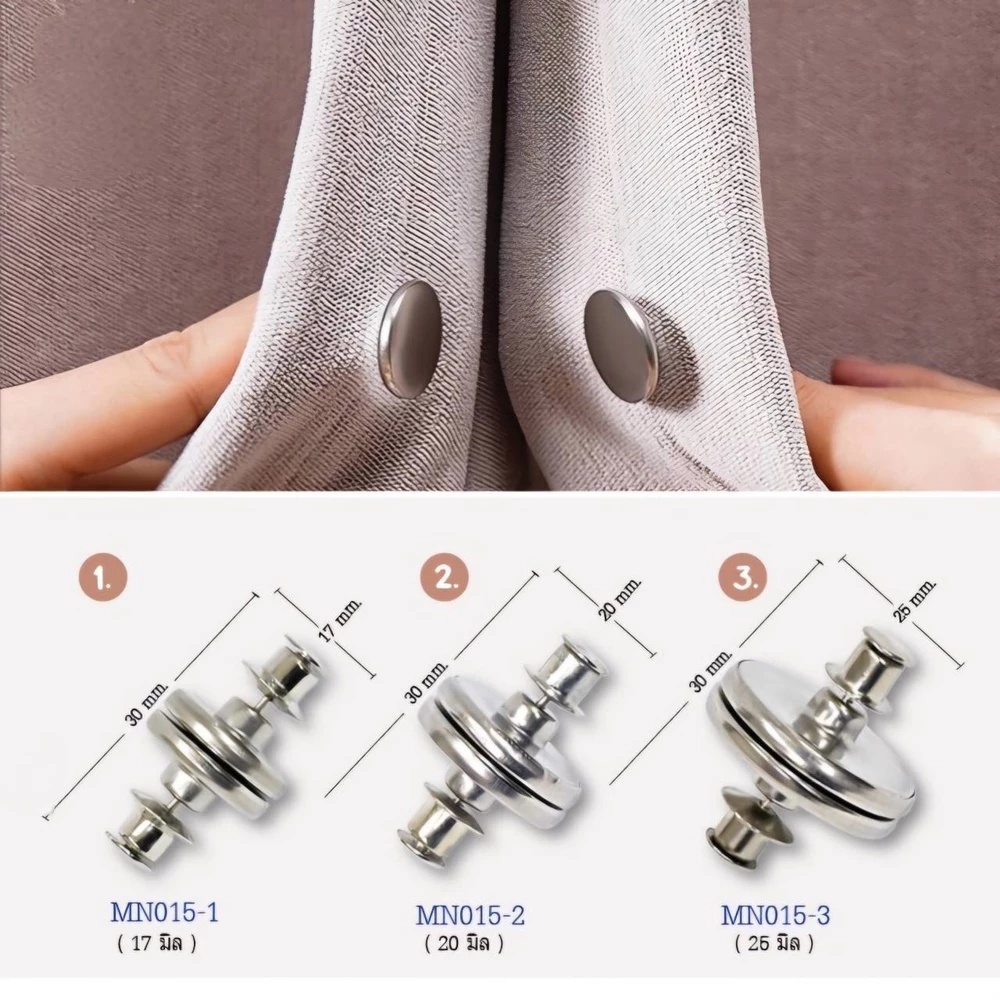 1.
30 mm.
17 mm.
MN015-1
( 17 มิล )

2.
30 mm.
20 mm.
MN015-2
( 20 มิล )

3.
30 mm.
25 mm.
MN015-3
( 25 มิล )