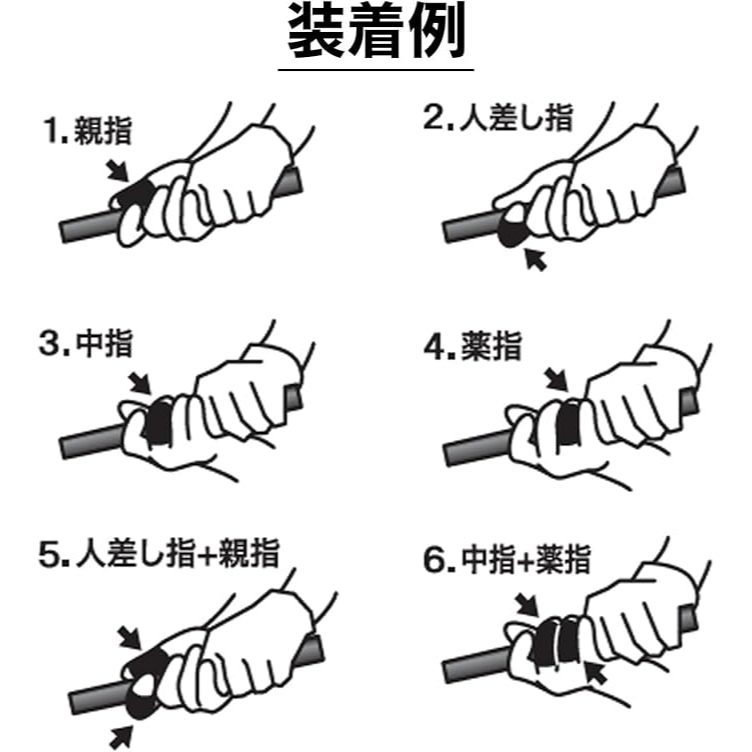 装着例

1. 親指

2. 人差し指

3. 中指

4. 薬指

5. 人差し指+親指

6. 中指+薬指