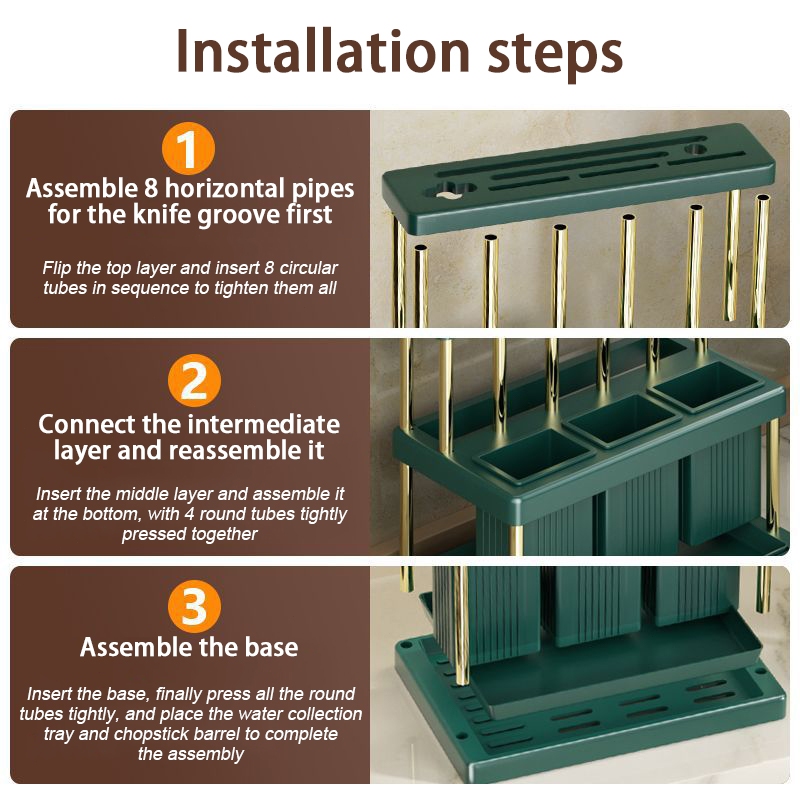 Installation steps

1

Assemble 8 horizontal pipes for the knife groove first

Flip the top layer and insert 8 circular tubes in sequence to tighten them all

2

Connect the intermediate layer and reassemble it

Insert the middle layer and assemble it at the bottom, with 4 round tubes tightly pressed together

3

Assemble the base

Insert the base, finally press all the round tubes tightly, and place the water collection tray and chopstick barrel to complete the assembly