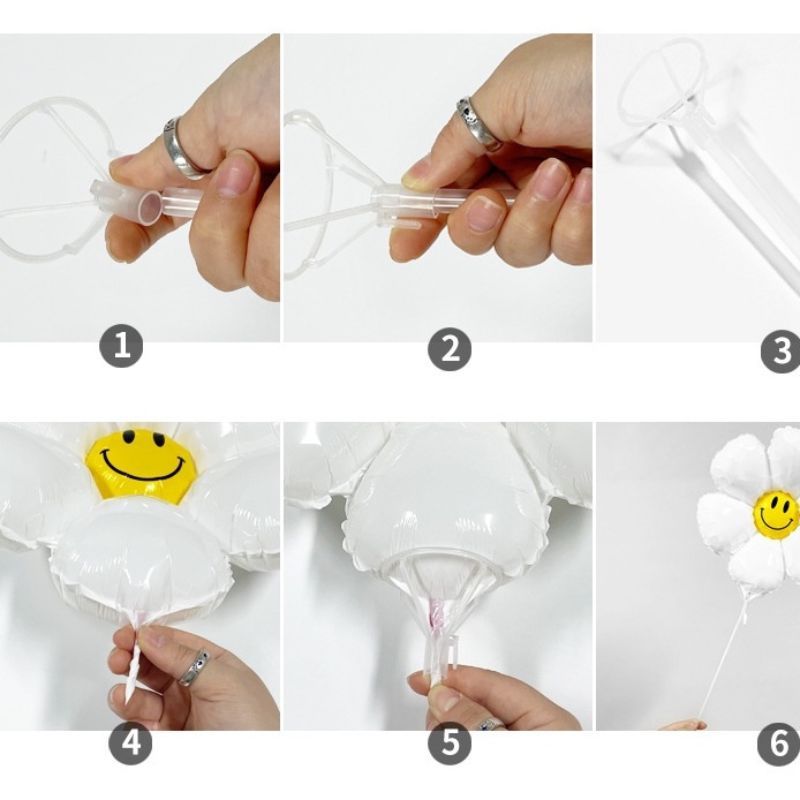 1
2
3
4
5
6