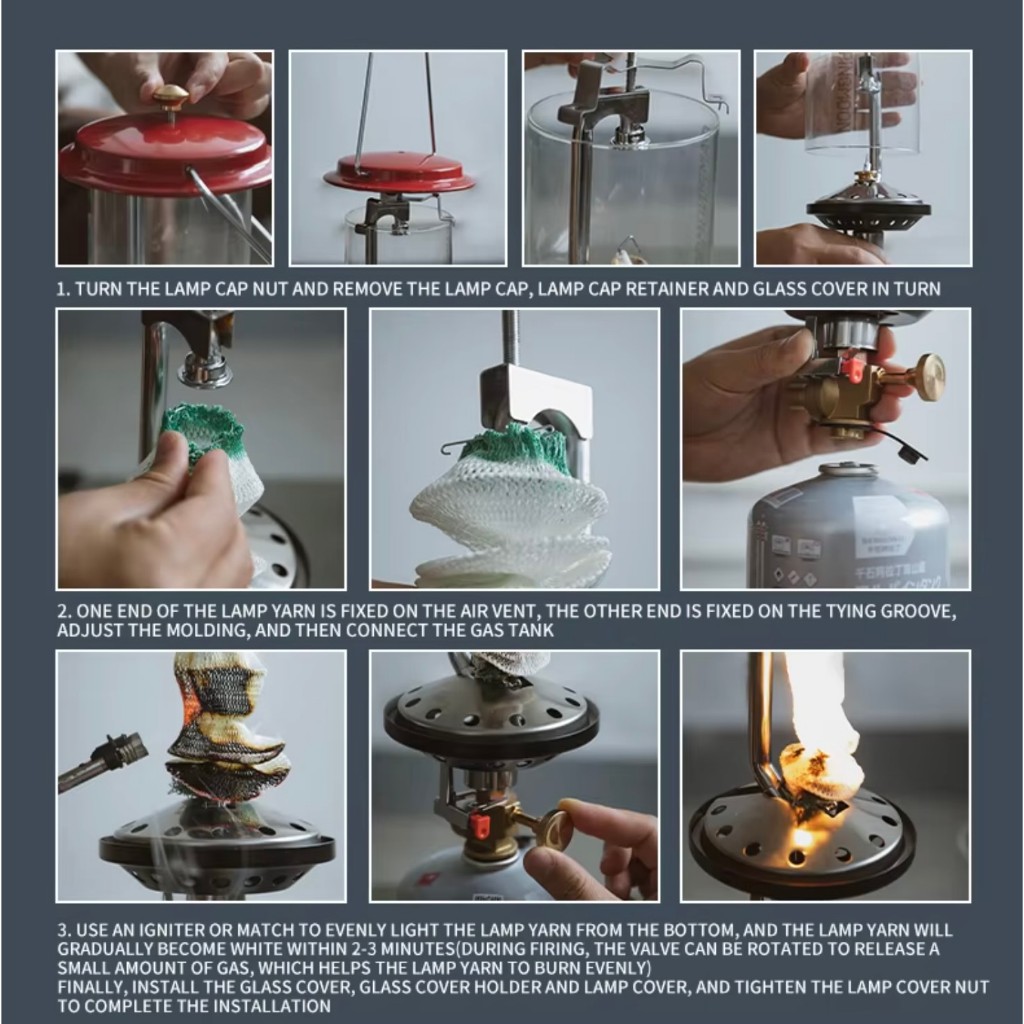 1. TURN THE LAMP CAP NUT AND REMOVE THE LAMP CAP, LAMP CAP RETAINER AND GLASS COVER IN TURN

2. ONE END OF THE LAMP YARN IS FIXED ON THE AIR VENT, THE OTHER END IS FIXED ON THE TYING GROOVE, ADJUST THE MOLDING, AND THEN CONNECT THE GAS TANK

3. USE AN IGNITER OR MATCH TO EVENLY LIGHT THE LAMP YARN FROM THE BOTTOM, AND THE LAMP YARN WILL GRADUALLY BECOME WHITE WITHIN 2-3 MINUTES(DURING FIRING, THE VALVE CAN BE ROTATED TO RELEASE A SMALL AMOUNT OF GAS, WHICH HELPS THE LAMP YARN TO BURN EVENLY)
FINALLY, INSTALL THE GLASS COVER, GLASS COVER HOLDER AND LAMP COVER, AND TIGHTEN THE LAMP COVER NUT TO COMPLETE THE INSTALLATION