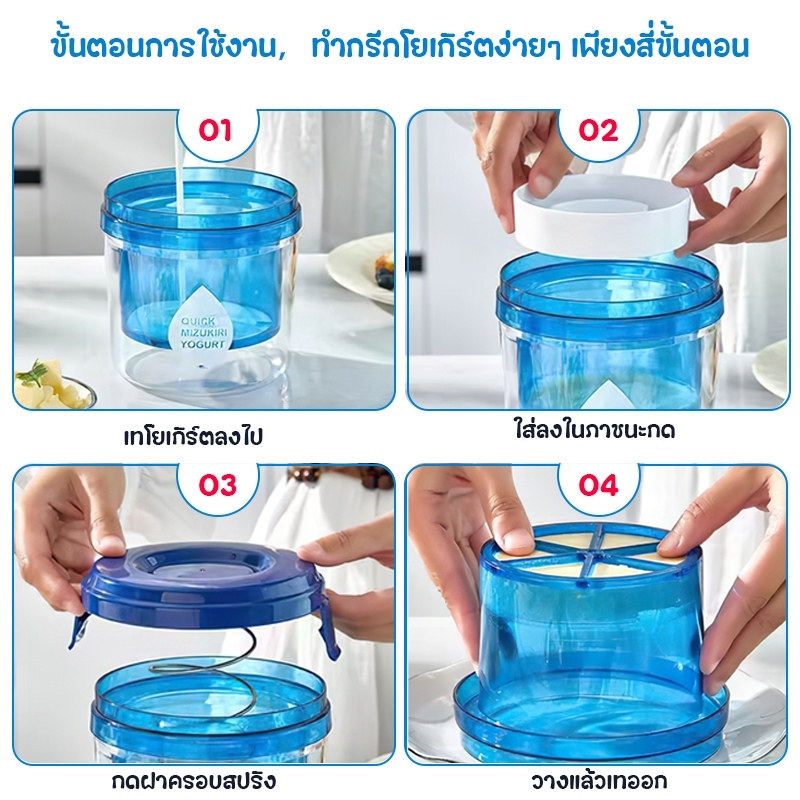 ขั้นตอนการใช้งาน, ทำกรีกโยเกิร์ตง่ายๆ เพียงสี่ขั้นตอน

01

QUICK MIZUKIRI YOGURT

เทโยเกิร์ตลงไป

02

ใส่ลงในภาชนะกด

03

กดฝาครอบสปริง

04

วางแล้วเทออก