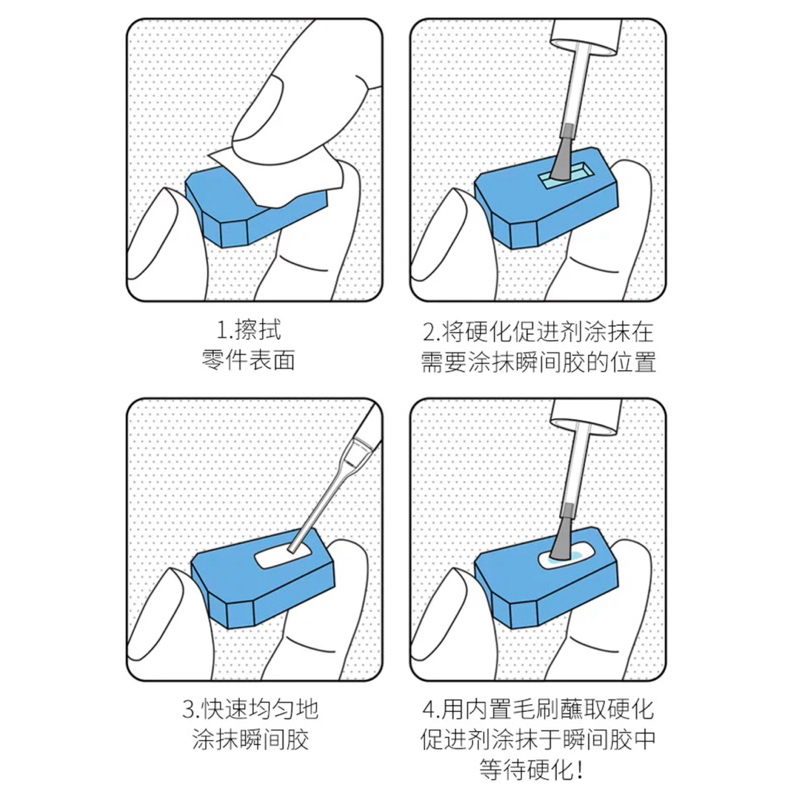 1.擦拭
零件表面

2.将硬化促进剂涂抹在
需要涂抹瞬间胶的位置

3.快速均匀地
涂抹瞬间胶

4.用内置毛刷蘸取硬化
促进剂涂抹于瞬间胶中
等待硬化！