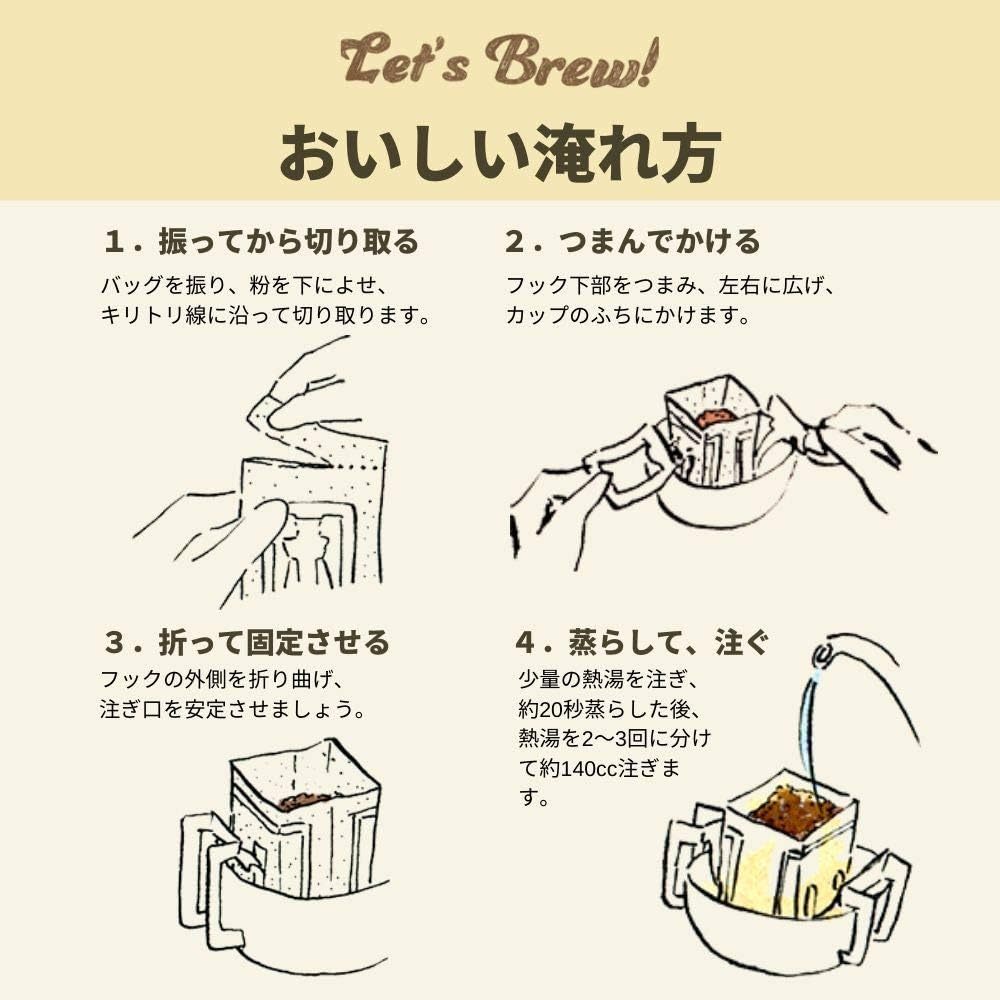 Let's Brew!

おいしい淹れ方

1．振ってから切り取る

バッグを振り、粉を下によせ、キリトリ線に沿って切り取ります。

2．つまんでかける

フック下部をつまみ、左右に広げ、カップのふちにかけます。

3．折って固定させる

フックの外側を折り曲げ、注ぎ口を安定させましょう。

4．蒸らして、注ぐ

少量の熱湯を注ぎ、約20秒蒸らした後、熱湯を2〜3回に分けて約140cc注ぎます。