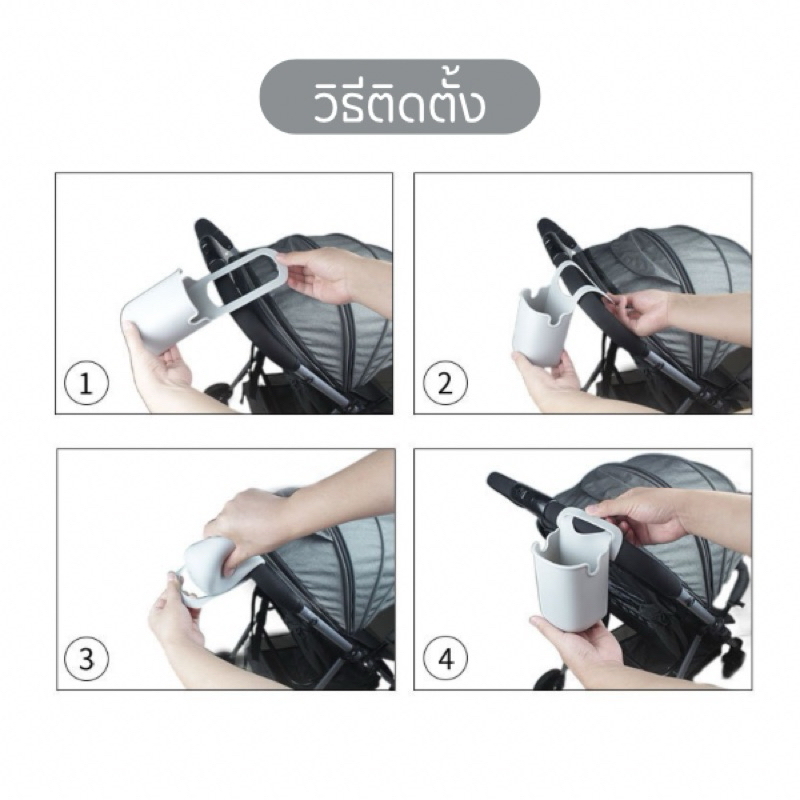 วิธีติดตั้ง

1

2

3

4