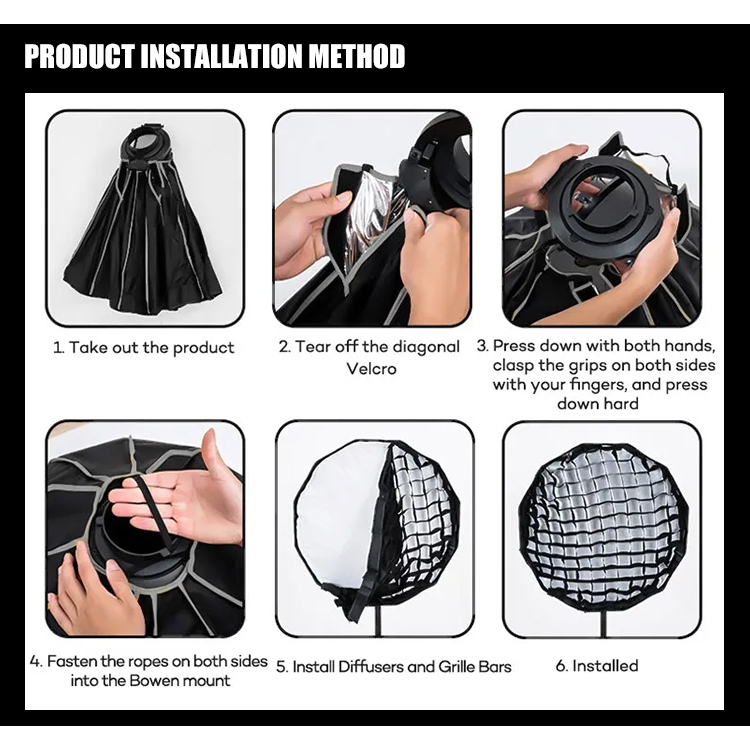 PRODUCT INSTALLATION METHOD

1. Take out the product

2. Tear off the diagonal Velcro

3. Press down with both hands, clasp the grips on both sides with your fingers, and press down hard

4. Fasten the ropes on both sides into the Bowen mount

5. Install Diffusers and Grille Bars

6. Installed