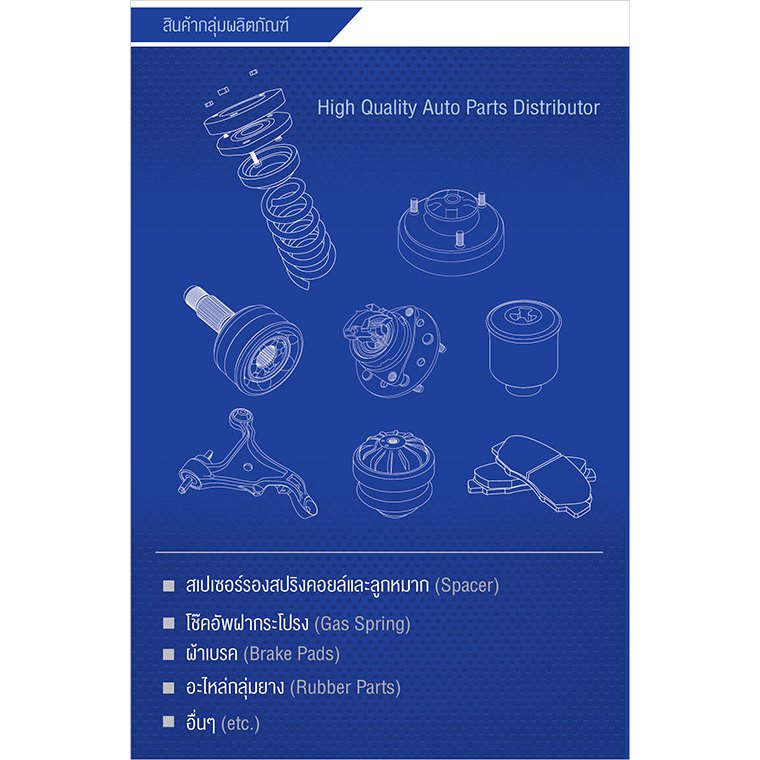 สินค้ากลุ่มผลิตภัณฑ์

High Quality Auto Parts Distributor

■ สเปเซอร์รองสปริงคอยล์และลูกหมาก (Spacer)
■ โช๊คอัพฝากระโปรง (Gas Spring)
■ ผ้าเบรค (Brake Pads)
■ อะไหล่กลุ่มยาง (Rubber Parts)
■ อื่นๆ (etc.)