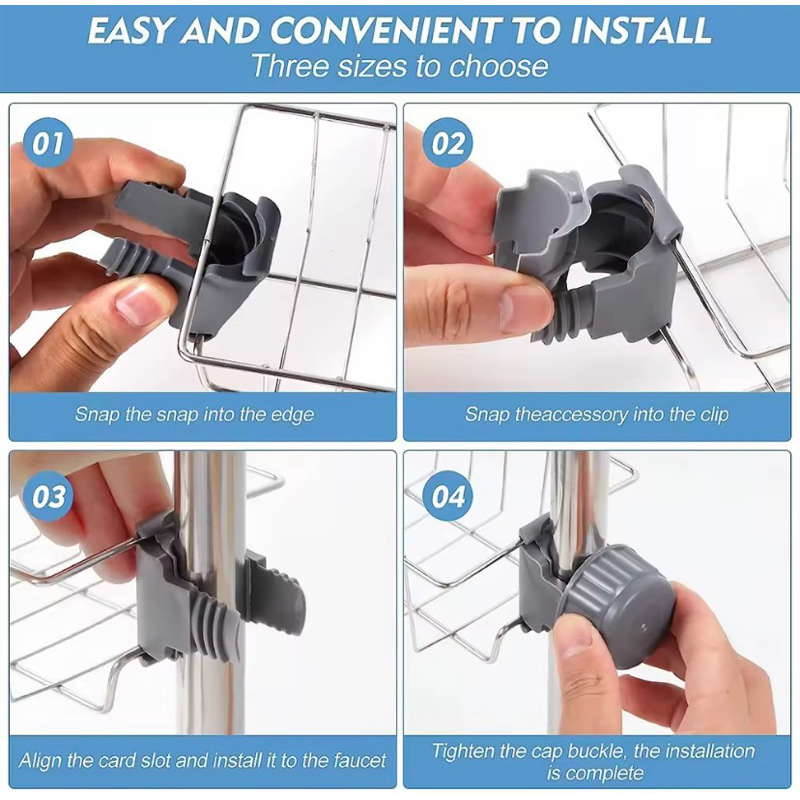 EASY AND CONVENIENT TO INSTALL
Three sizes to choose

01

Snap the snap into the edge

02

Snap theaccessory into the clip

03

Align the card slot and install it to the faucet

04

Tighten the cap buckle, the installation is complete