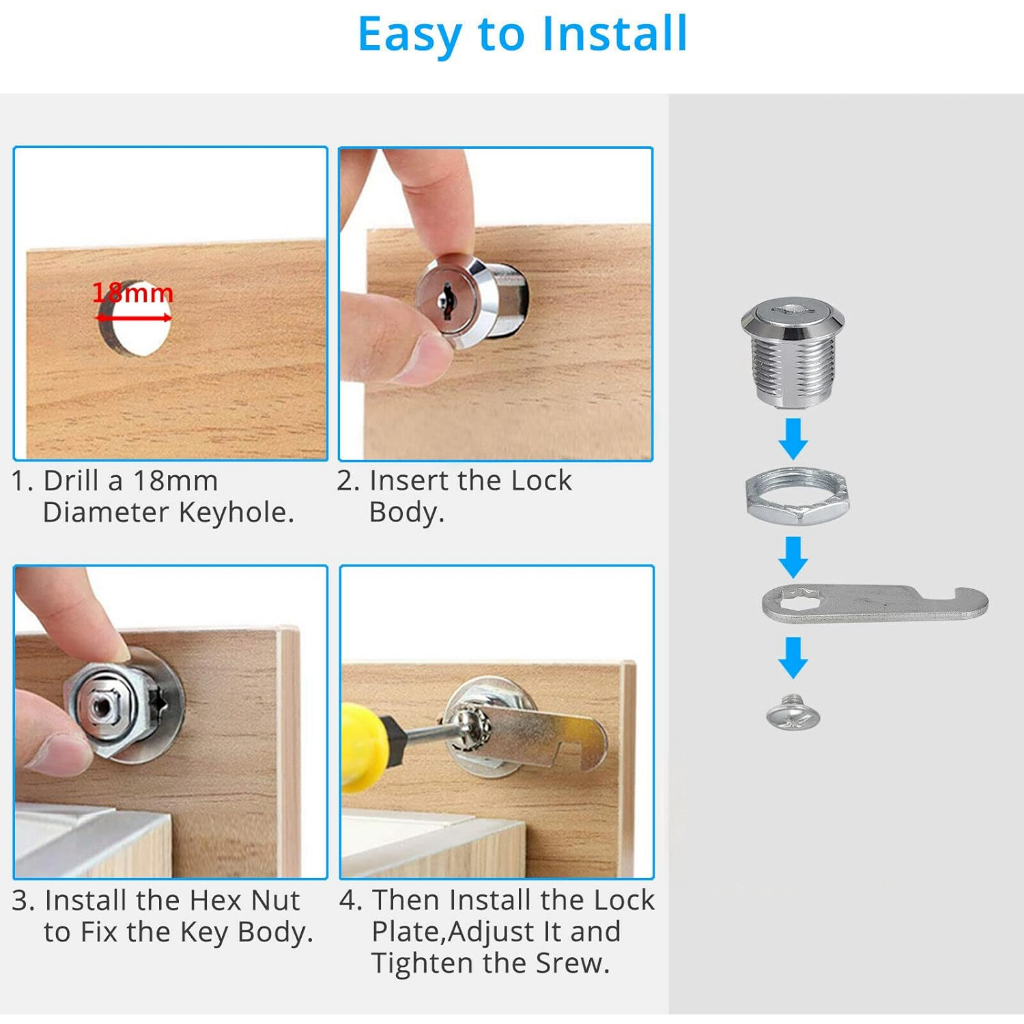 Easy to Install

18mm

1. Drill a 18mm Diameter Keyhole.

2. Insert the Lock Body.

3. Install the Hex Nut to Fix the Key Body.

4. Then Install the Lock Plate,Adjust It and Tighten the Srew.