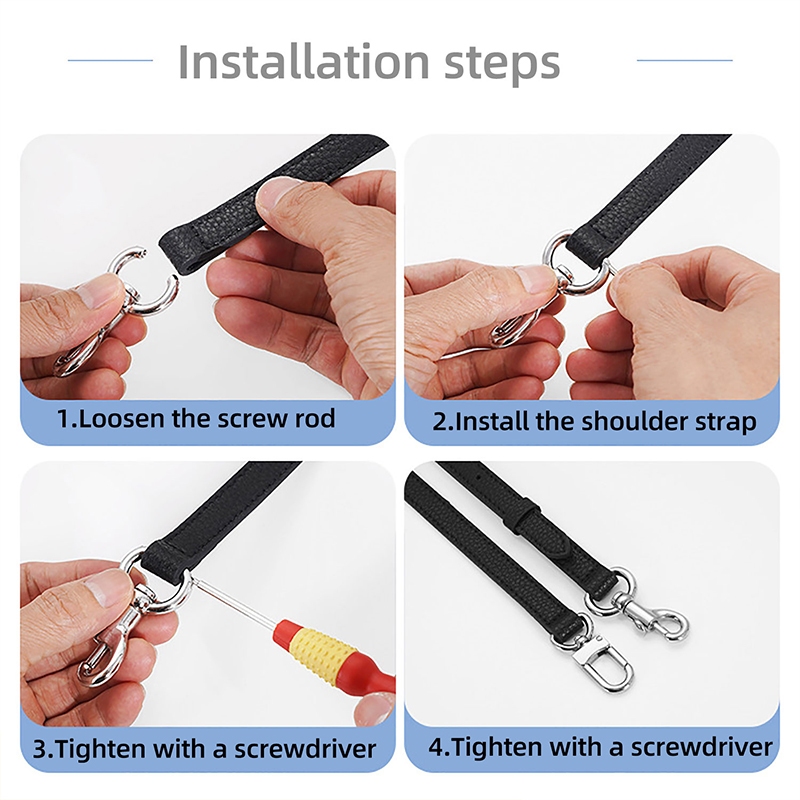 Installation steps

1.Loosen the screw rod

2.Install the shoulder strap

3.Tighten with a screwdriver

4.Tighten with a screwdriver