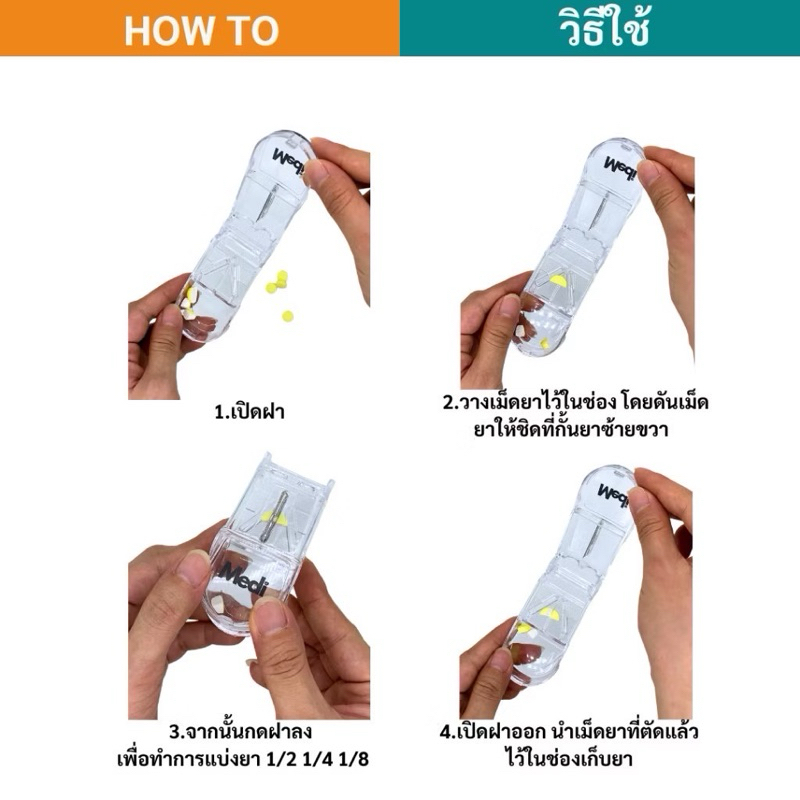 HOW TO

วิธีใช้

Medi

1.เปิดฝา

Medi

2.วางเม็ดยาไว้ในช่อง โดยดันเม็ดยาให้ชิดที่กั้นยาซ้ายขวา

Medi

3.จากนั้นกดฝาลง เพื่อทำการแบ่งยา 1/2 1/4 1/8

Medi

4.เปิดฝาออก นำเม็ดยาที่ตัดแล้วไว้ในช่องเก็บยา