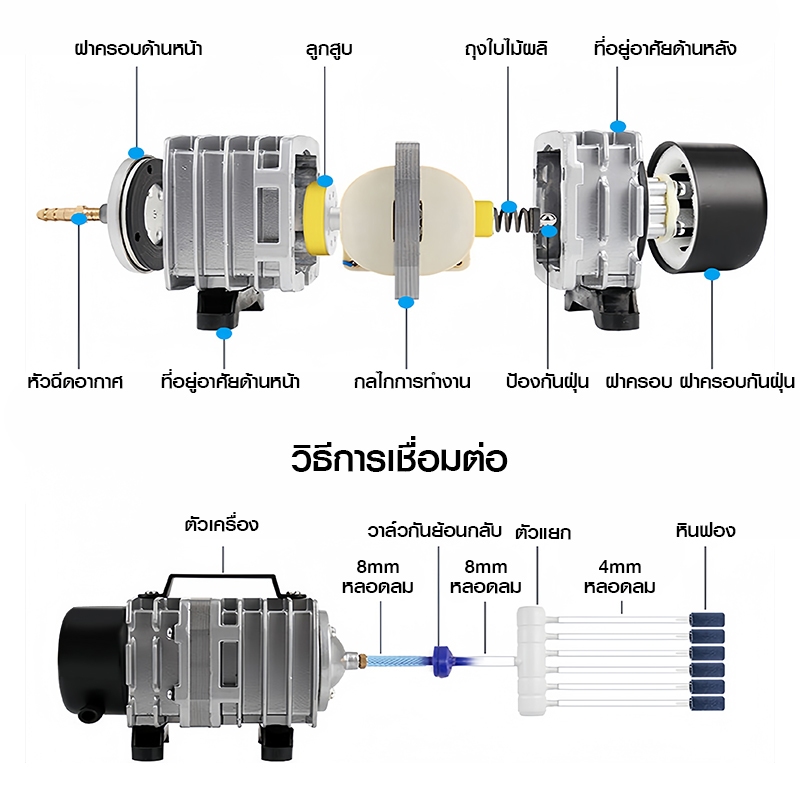 ฝาครอบด้านหน้า

ลูกสูบ

ถุงใบไม้ผลิ

ที่อยู่อาศัยด้านหลัง

หัวฉีดอากาศ

ที่อยู่อาศัยด้านหน้า

กลไกการทำงาน

ป้องกันฝุ่น

ฝาครอบ

ฝาครอบกันฝุ่น

วิธีการเชื่อมต่อ

ตัวเครื่อง

วาล์วกันย้อนกลับ

ตัวแยก

หินฟอง

8mm
หลอดลม

8mm
หลอดลม

4mm
หลอดลม