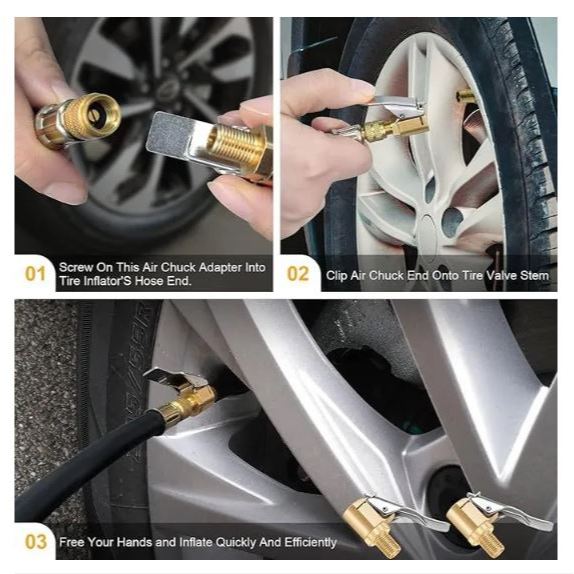 01 Screw On This Air Chuck Adapter Into Tire Inflator'S Hose End.

02 Clip Air Chuck End Onto Tire Valve Stem

03 Free Your Hands and Inflate Quickly And Efficiently