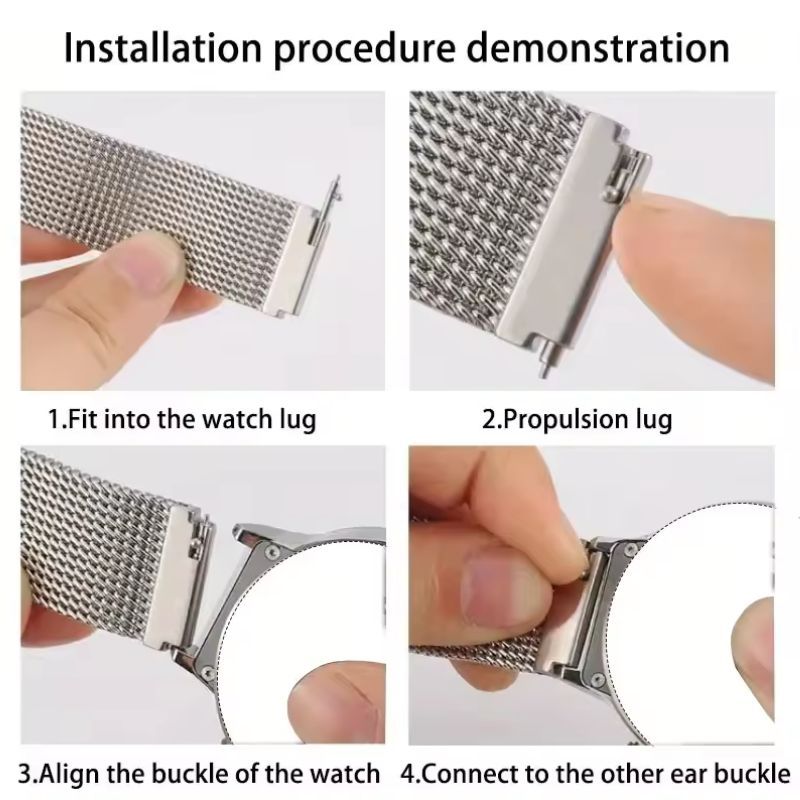 Installation procedure demonstration

1.Fit into the watch lug

2.Propulsion lug

3.Align the buckle of the watch

4.Connect to the other ear buckle