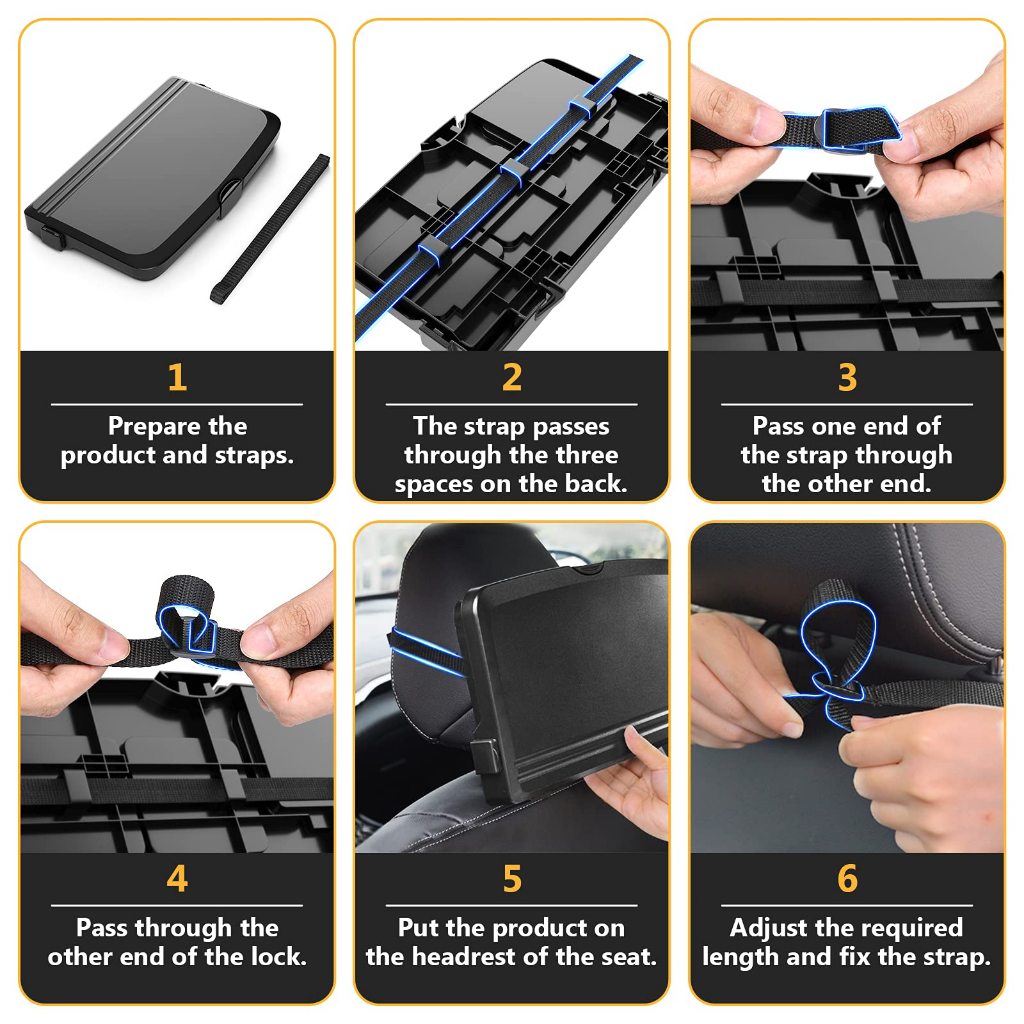 1

Prepare the product and straps.

2

The strap passes through the three spaces on the back.

3

Pass one end of the strap through the other end.

4

Pass through the other end of the lock.

5

Put the product on the headrest of the seat.

6

Adjust the required length and fix the strap.