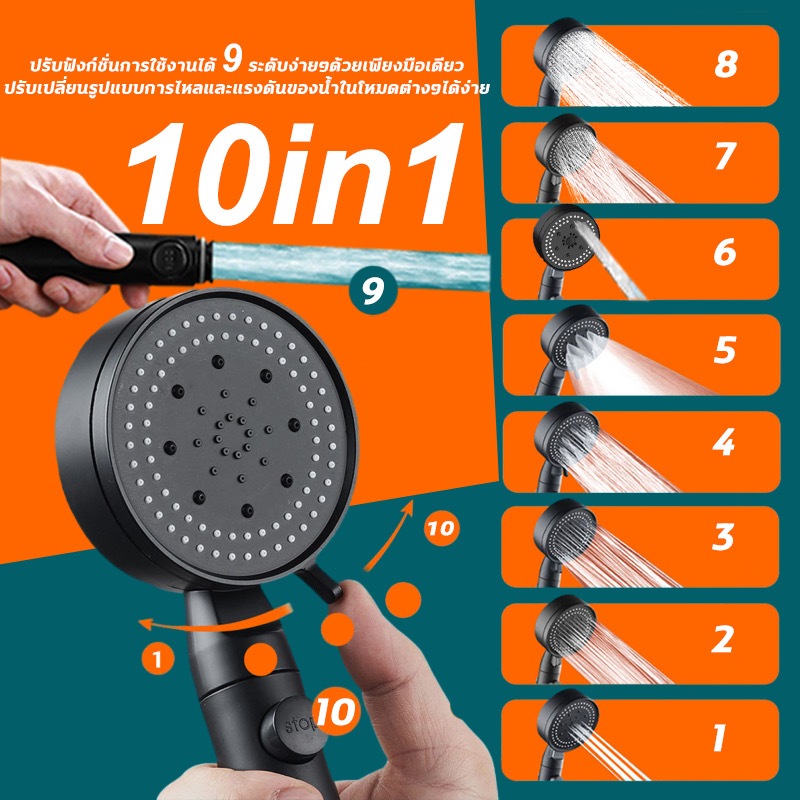 ปรับฟังก์ชั่นการใช้งานได้ 9 ระดับง่ายๆด้วยเพียงมือเดียว
ปรับเปลี่ยนรูปแบบการไหลและแรงดันของน้ำในโหมดต่างๆได้ง่าย

10in1

9

10

1

10

stop

8
7
6
5
4
3
2
1