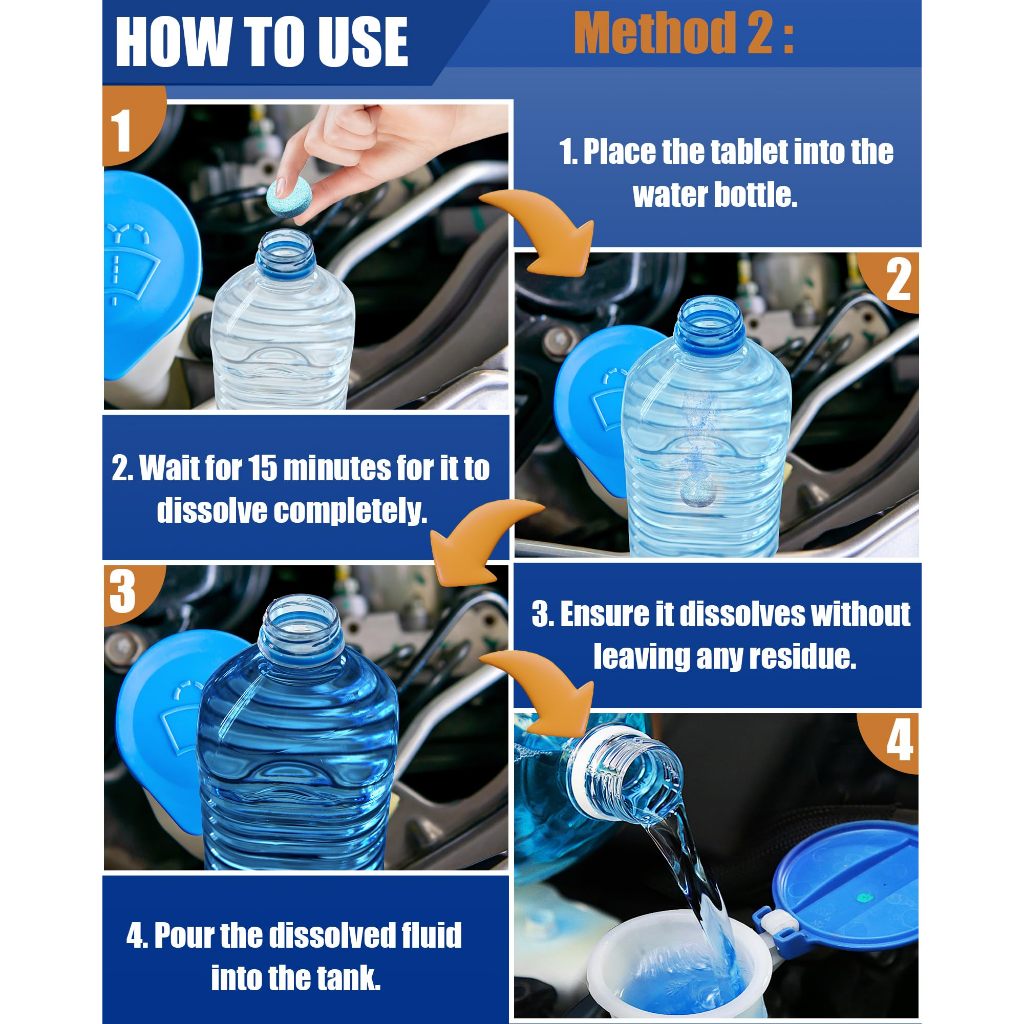 HOW TO USE

Method 2 :

1

1. Place the tablet into the water bottle.

2

2. Wait for 15 minutes for it to dissolve completely.

3

3. Ensure it dissolves without leaving any residue.

4

4. Pour the dissolved fluid into the tank.