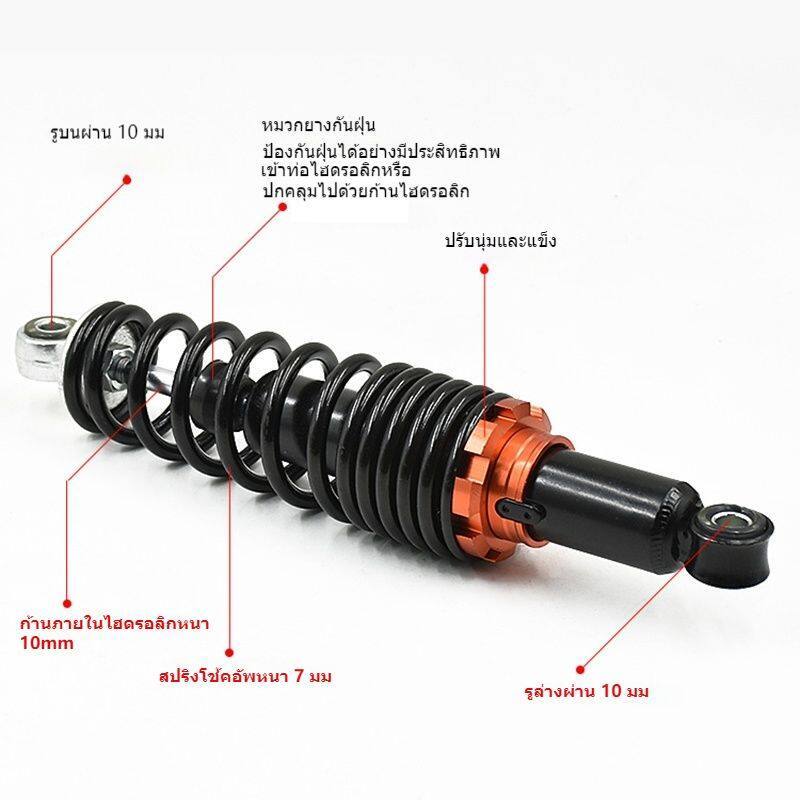 รูบนผ่าน 10 มม

หมวกยางกันฝุ่น
ป้องกันฝุ่นได้อย่างมีประสิทธิภาพ
เข้าท่อไฮดรอลิกหรือ
ปกคลุมไปด้วยก้านไฮดรอลิก

ปรับนุ่มและแข็ง

ก้านภายในไฮดรอลิกหนา 10mm

สปริงโช้คอัพหนา 7 มม

รูล่างผ่าน 10 มม