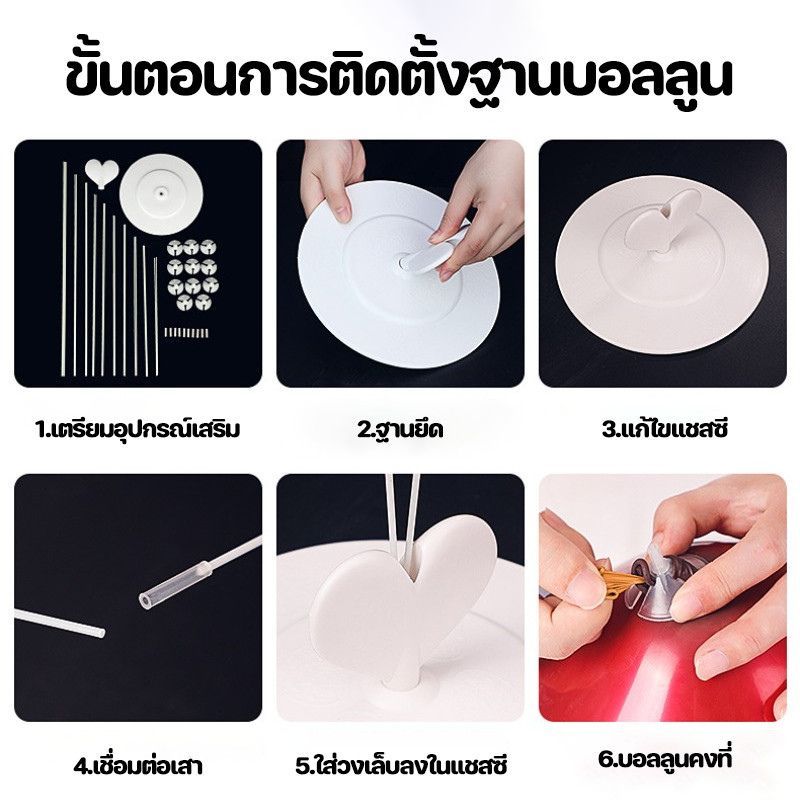 ขั้นตอนการติดตั้งฐานบอลลูน

1.เตรียมอุปกรณ์เสริม

2.ฐานยึด

3.แก้ไขแชสซี

4.เชื่อมต่อเสา

5.ใส่วงเล็บลงในแชสซี

6.บอลลูนคงที่