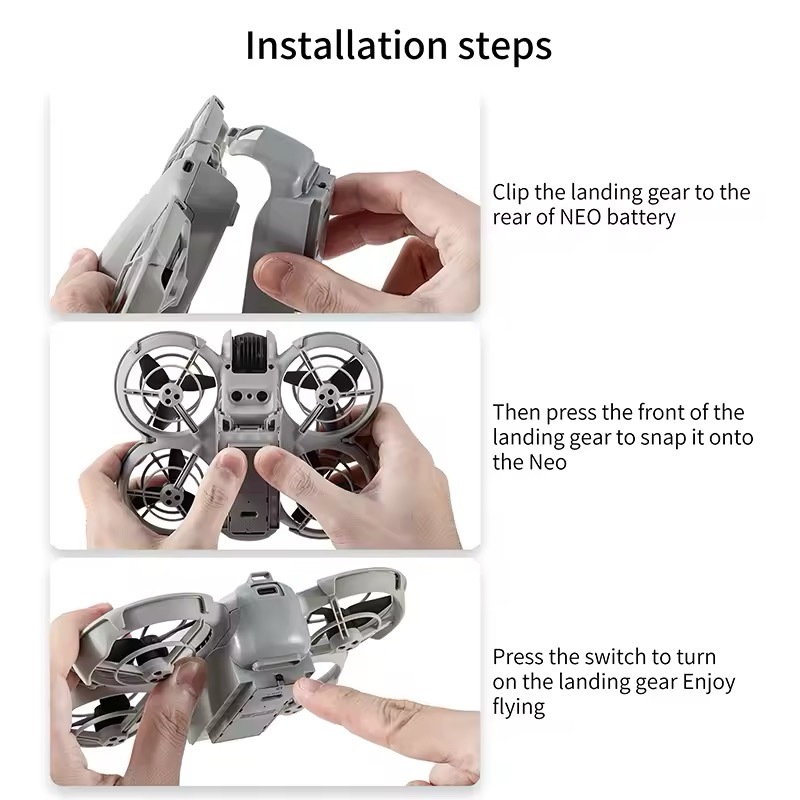 Installation steps

Clip the landing gear to the rear of NEO battery

Then press the front of the landing gear to snap it onto the Neo

Press the switch to turn on the landing gear Enjoy flying