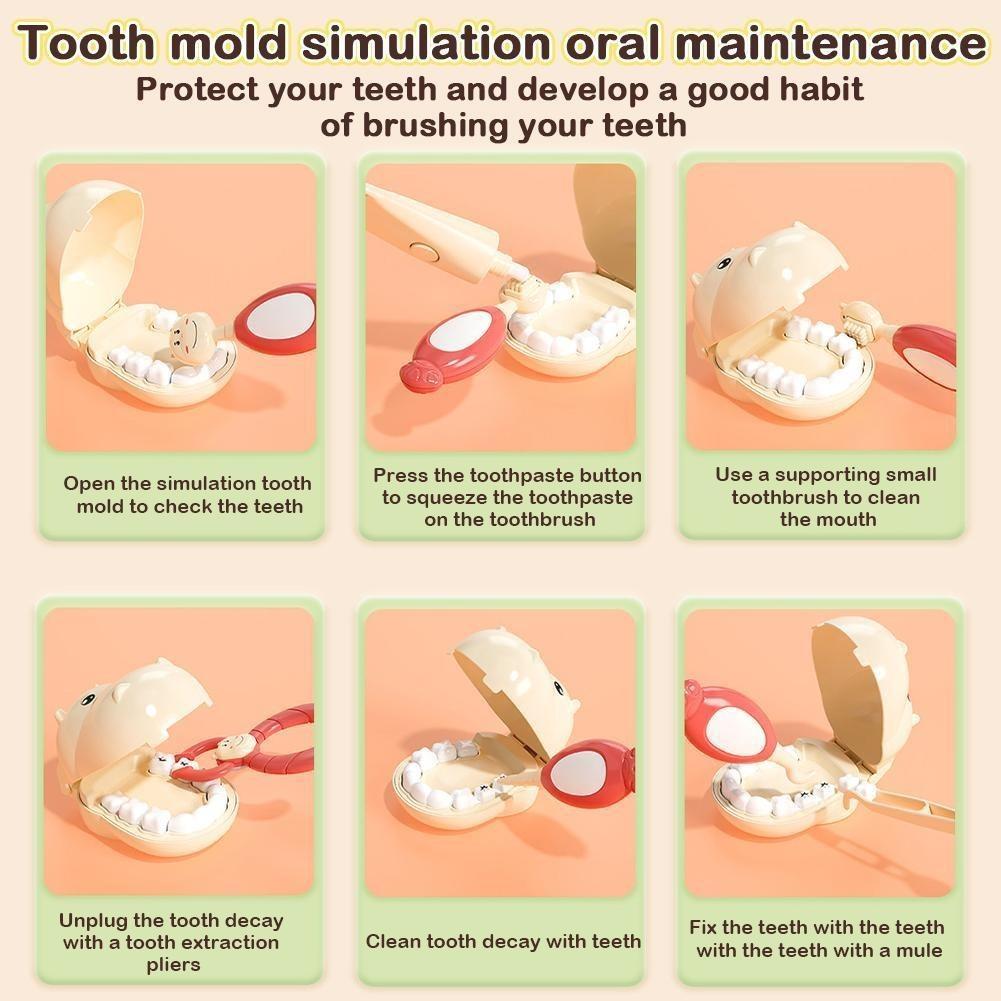 Tooth mold simulation oral maintenance

Protect your teeth and develop a good habit of brushing your teeth

Open the simulation tooth mold to check the teeth

Press the toothpaste button to squeeze the toothpaste on the toothbrush

Use a supporting small toothbrush to clean the mouth

Unplug the tooth decay with a tooth extraction pliers

Clean tooth decay with teeth

Fix the teeth with the teeth with the teeth with a mule