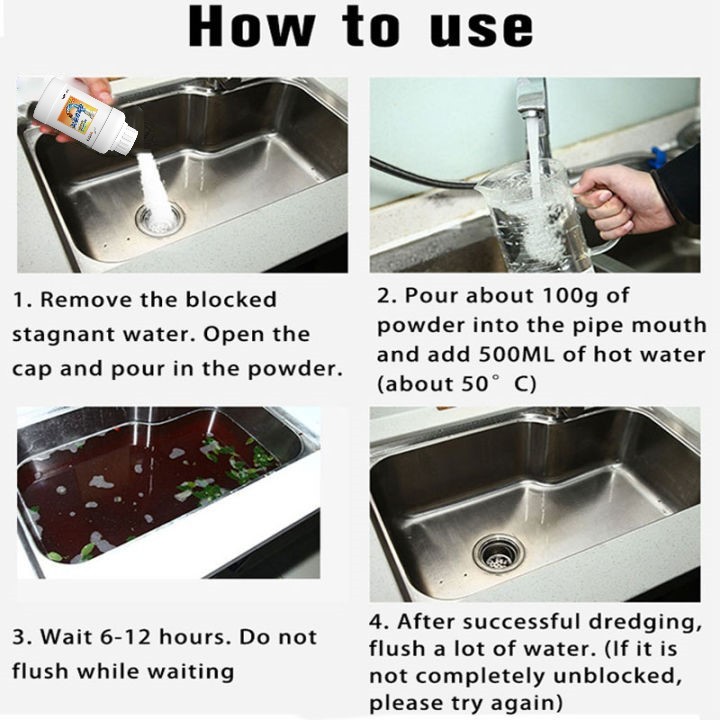 How to use

1. Remove the blocked stagnant water. Open the cap and pour in the powder.

2. Pour about 100g of powder into the pipe mouth and add 500ML of hot water (about 50° C)

3. Wait 6-12 hours. Do not flush while waiting

4. After successful dredging, flush a lot of water. (If it is not completely unblocked, please try again)