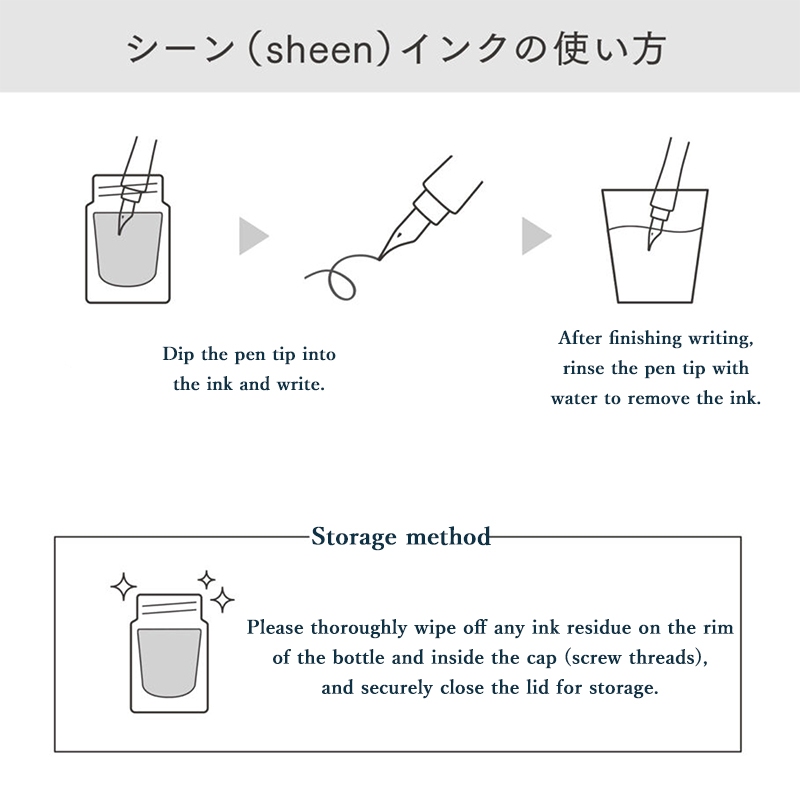 シーン（sheen）インクの使い方

Dip the pen tip into the ink and write.

After finishing writing, rinse the pen tip with water to remove the ink.

Storage method

Please thoroughly wipe off any ink residue on the rim of the bottle and inside the cap (screw threads), and securely close the lid for storage.