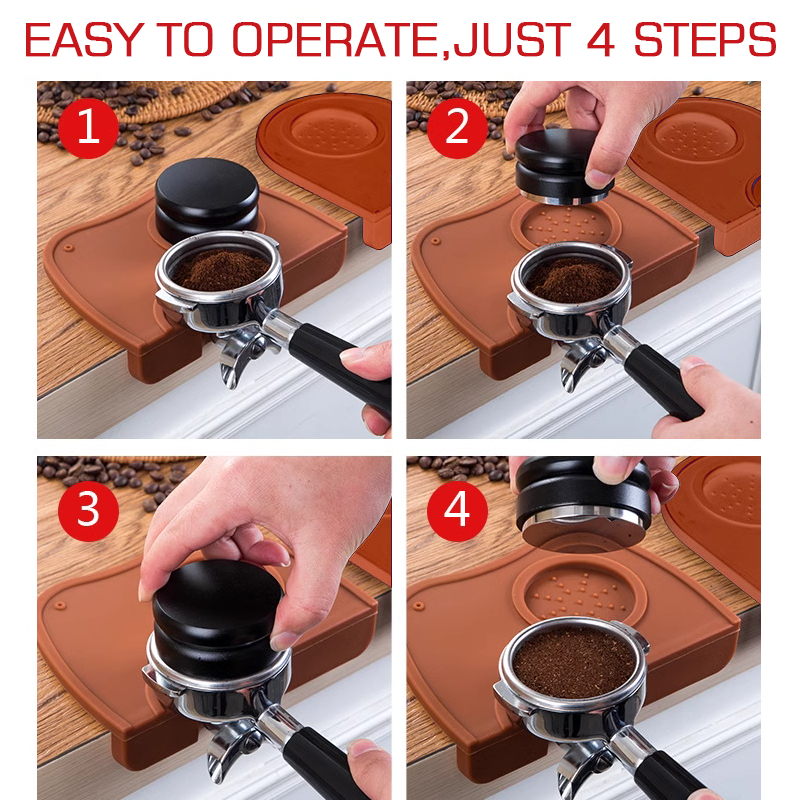 EASY TO OPERATE,JUST 4 STEPS

1

2

3

4