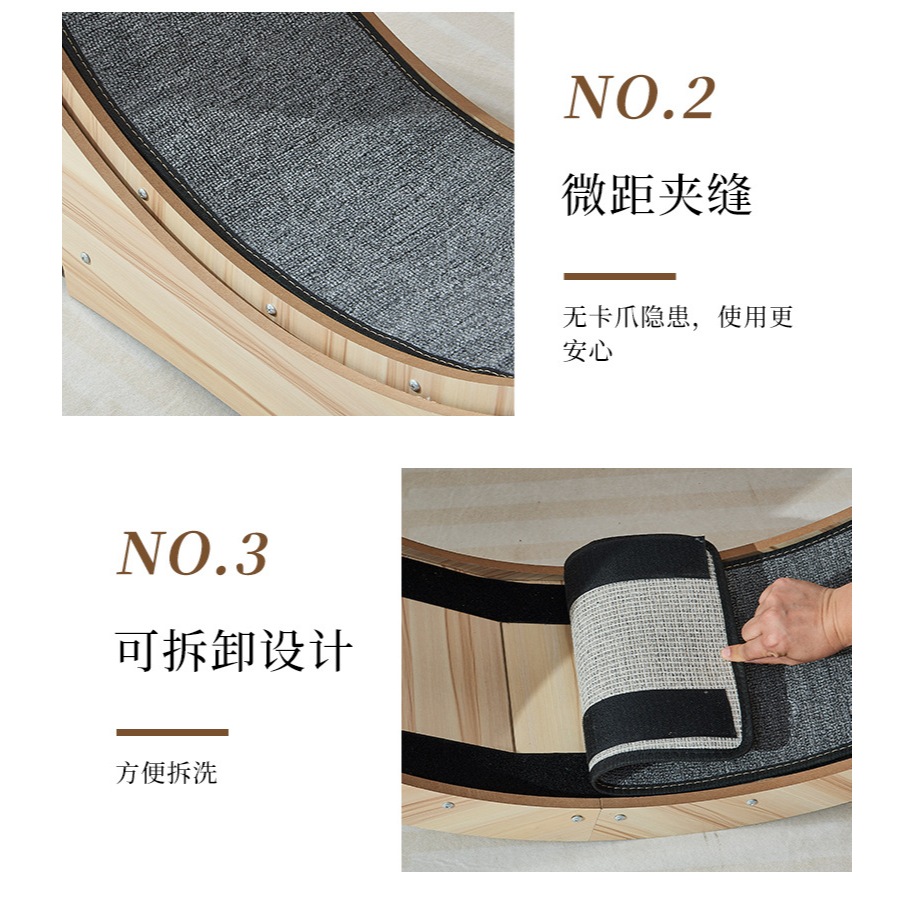 NO.2

微距夹缝

无卡爪隐患，使用更安心

NO.3

可拆卸设计

方便拆洗