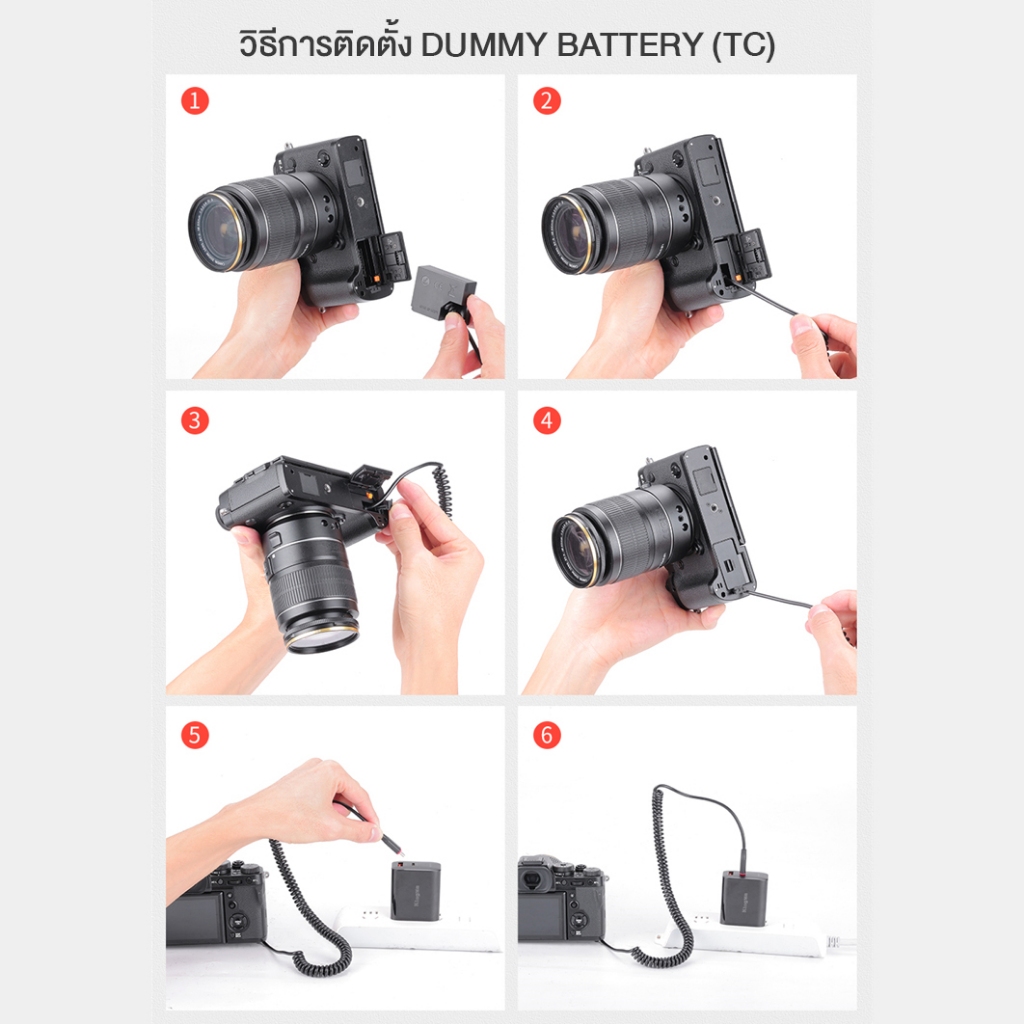 วิธีการติดตั้ง DUMMY BATTERY (TC)

1

2

3

4

5

6