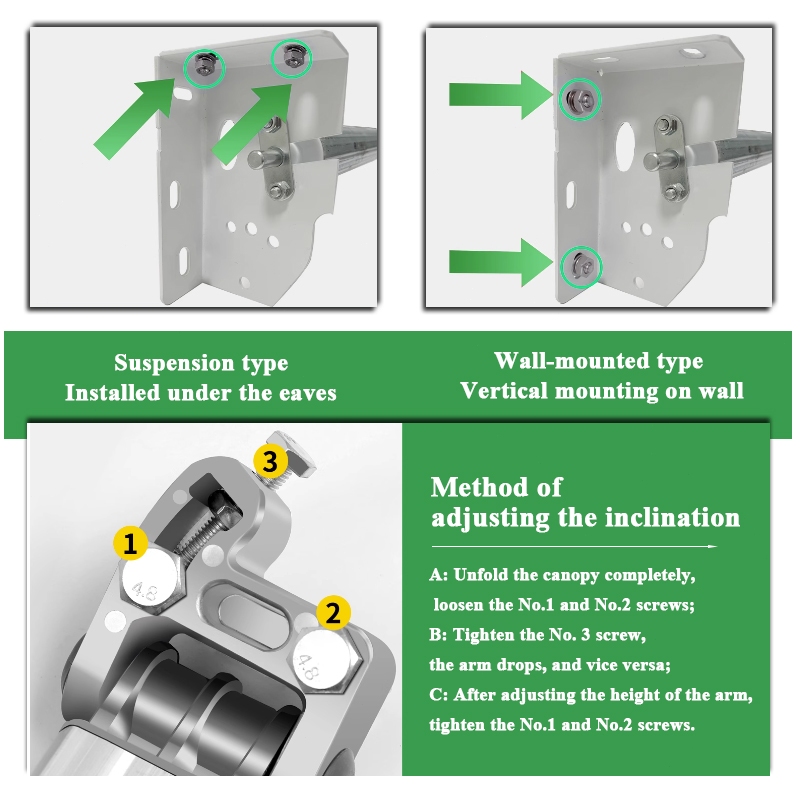 Suspension type
Installed under the eaves

Wall-mounted type
Vertical mounting on wall

3

1

4.8

2

4.8

Method of
adjusting the inclination

A: Unfold the canopy completely,
loosen the No.1 and No.2 screws;
B: Tighten the No. 3 screw,
the arm drops, and vice versa;
C: After adjusting the height of the arm,
tighten the No.1 and No.2 screws.