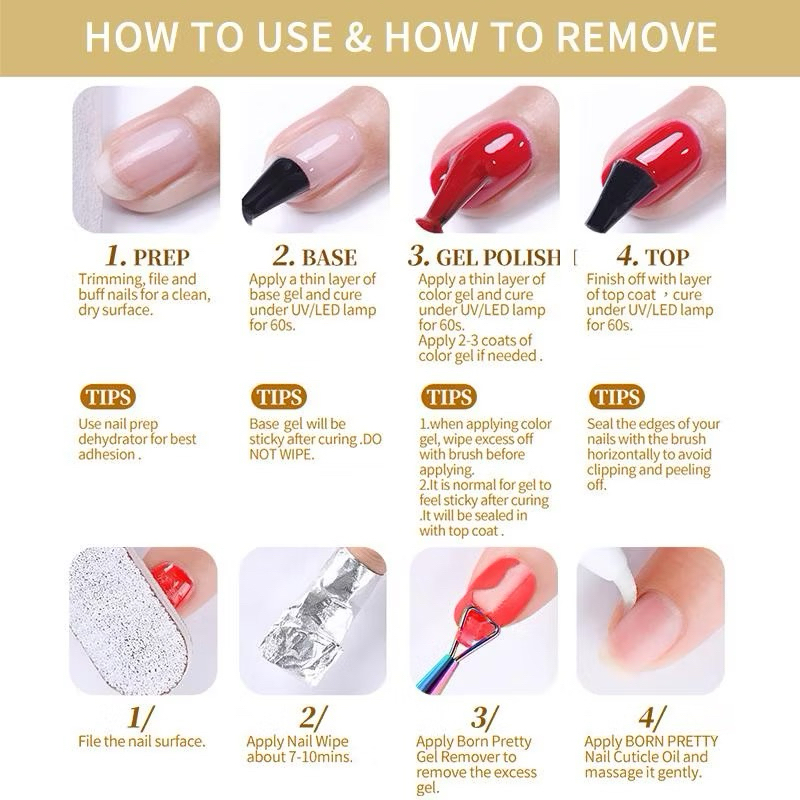 HOW TO USE & HOW TO REMOVE

1. PREP
Trimming, file and buff nails for a clean, dry surface.

TIPS
Use nail prep dehydrator for best adhesion .

2. BASE
Apply a thin layer of base gel and cure under UV/LED lamp for 60s.

TIPS
Base gel will be sticky after curing .DO NOT WIPE.

3. GEL POLISH
Apply a thin layer of color gel and cure under UV/LED lamp for 60s.
Apply 2-3 coats of color gel if needed .

TIPS
1.when applying color gel, wipe excess off with brush before applying.
2.It is normal for gel to feel sticky after curing .It will be sealed in with top coat .

4. TOP
Finish off with layer of top coat ，cure under UV/LED lamp for 60s.

TIPS
Seal the edges of your nails with the brush horizontally to avoid clipping and peeling off.

1/
File the nail surface.

2/
Apply Nail Wipe about 7-10mins.

3/
Apply Born Pretty Gel Remover to remove the excess gel.

4/
Apply BORN PRETTY Nail Cuticle Oil and massage it gently.