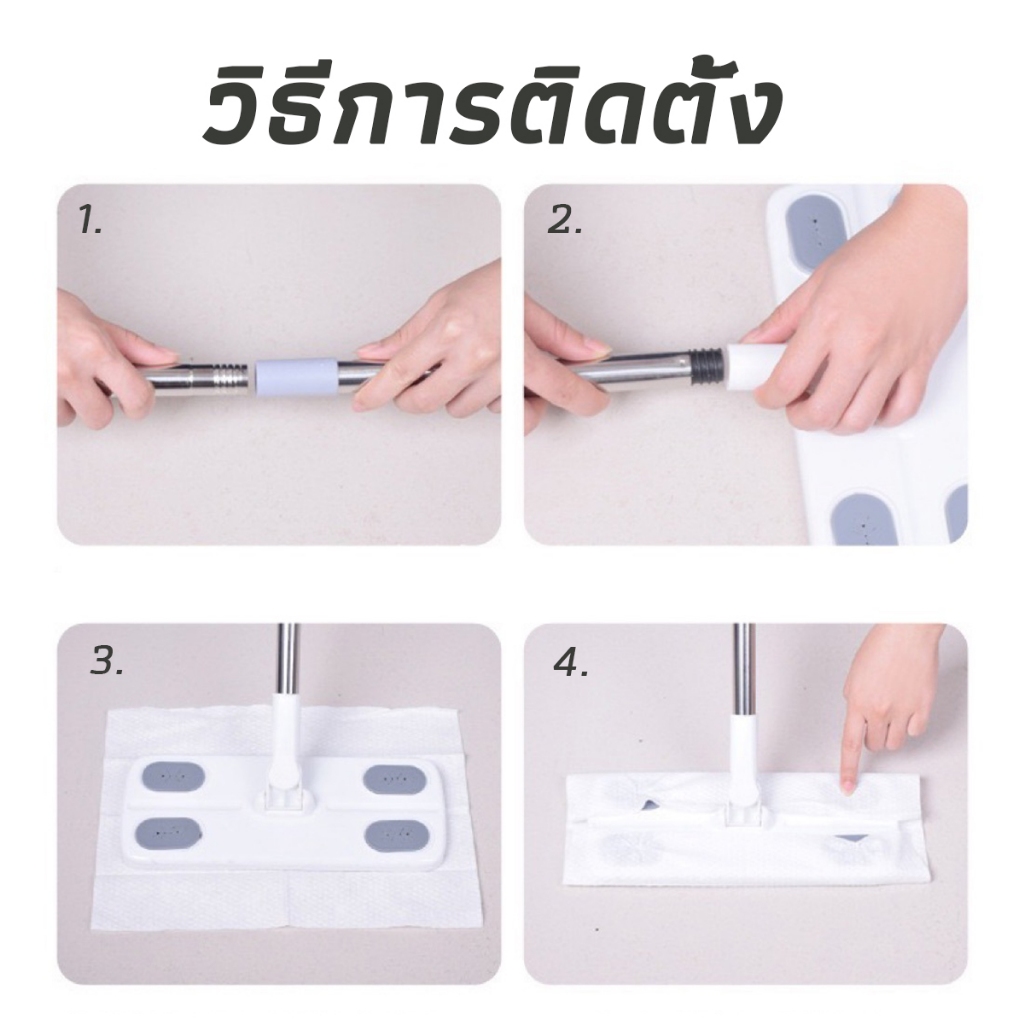 วิธีการติดตั้ง

1.

2.

3.

4.