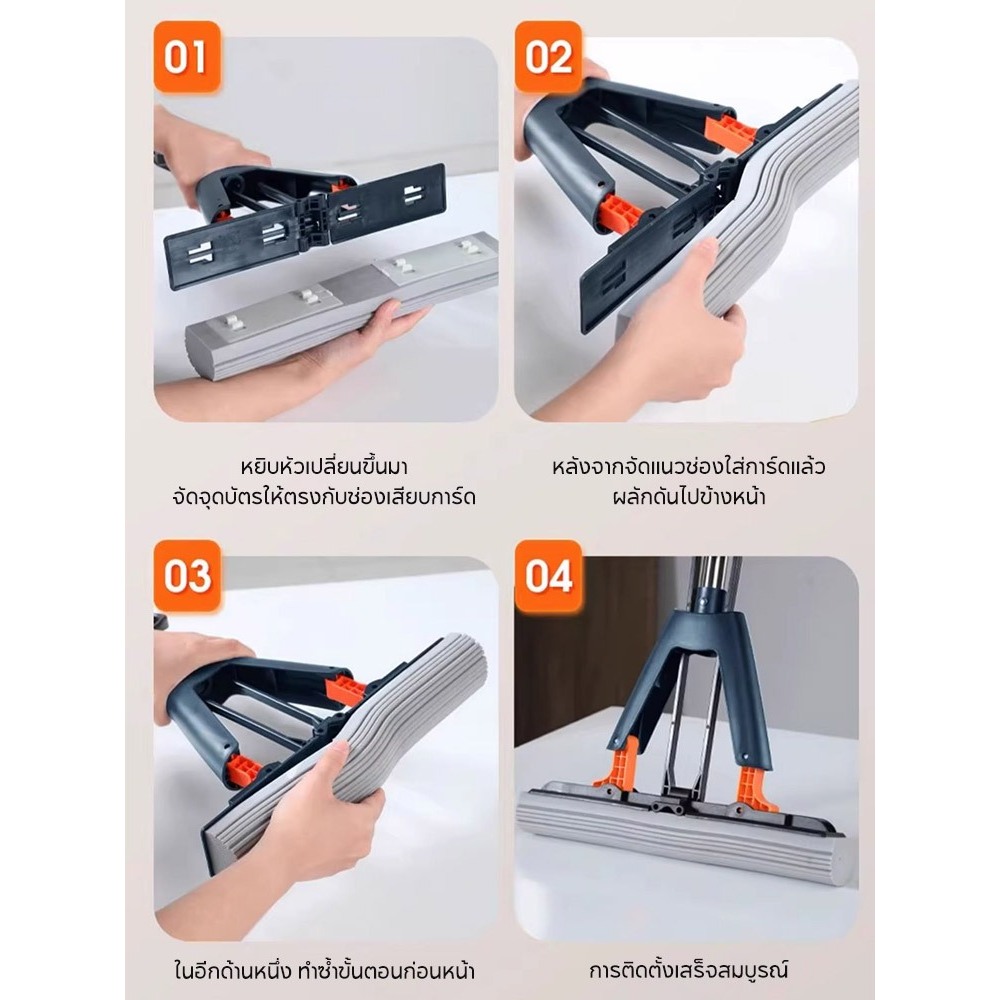 01

หยิบหัวเปลี่ยนขึ้นมา
จัดจุดบัตรให้ตรงกับช่องเสียบการ์ด

02

หลังจากจัดแนวช่องใส่การ์ดแล้ว
ผลักดันไปข้างหน้า

03

ในอีกด้านหนึ่ง ทำซ้ำขั้นตอนก่อนหน้า

04

การติดตั้งเสร็จสมบูรณ์