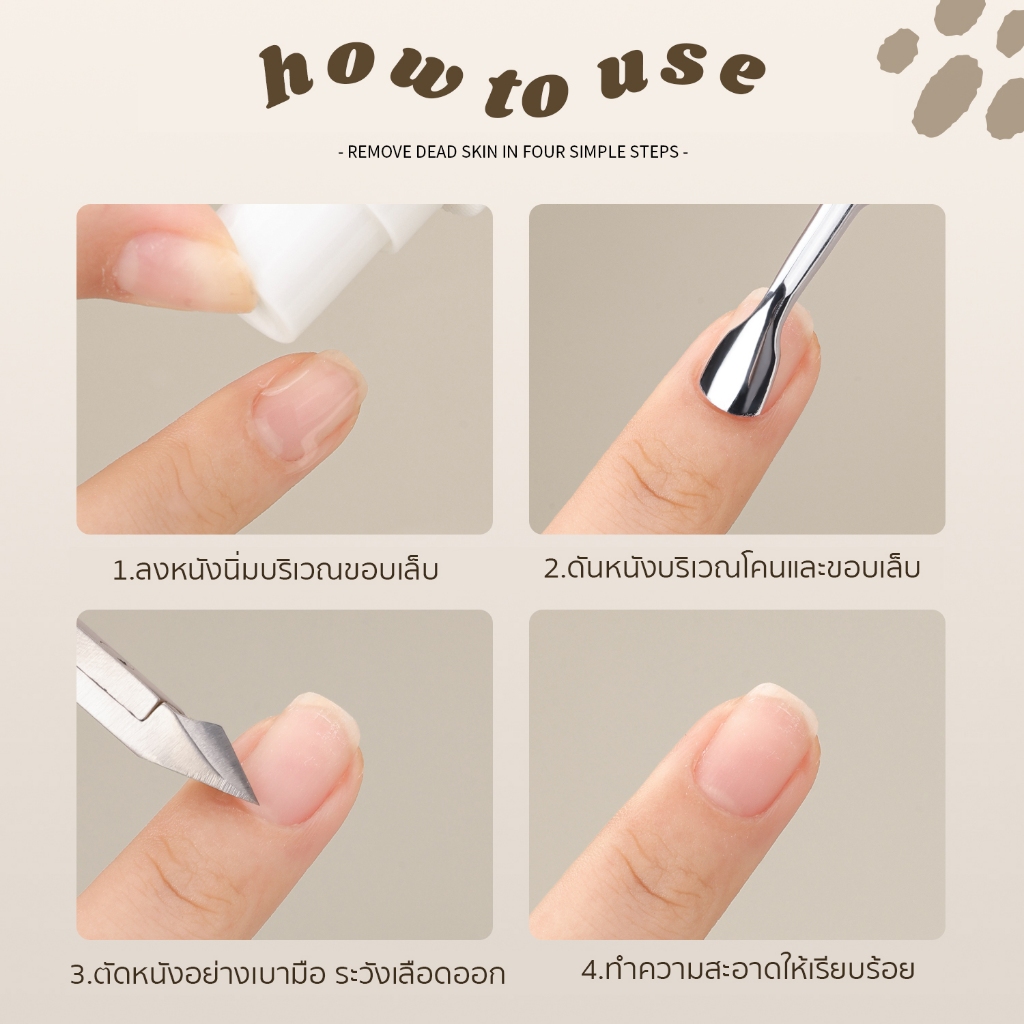 how to use

- REMOVE DEAD SKIN IN FOUR SIMPLE STEPS -

1.ลงหนังนิ่มบริเวณขอบเล็บ

2.ดันหนังบริเวณโคนและขอบเล็บ

3.ตัดหนังอย่างเบามือ ระวังเลือดออก

4.ทำความสะอาดให้เรียบร้อย