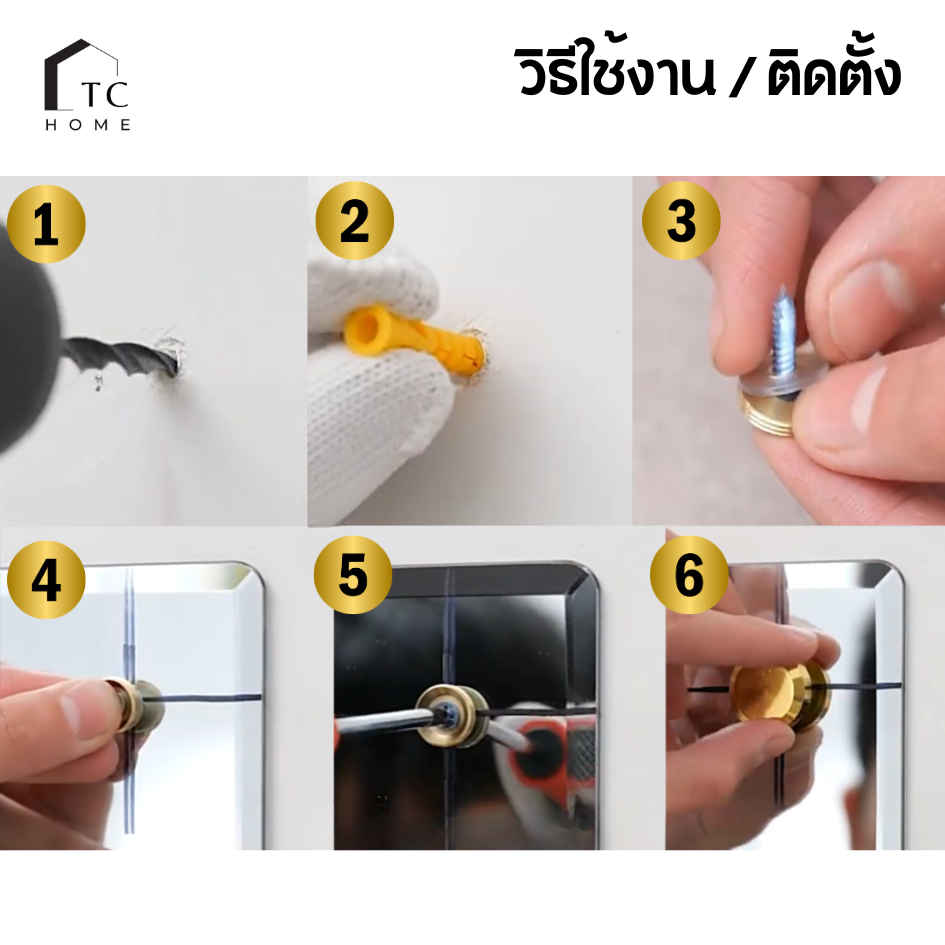 TC
HOME

วิธีใช้งาน / ติดตั้ง

1

2

3

4

5

6