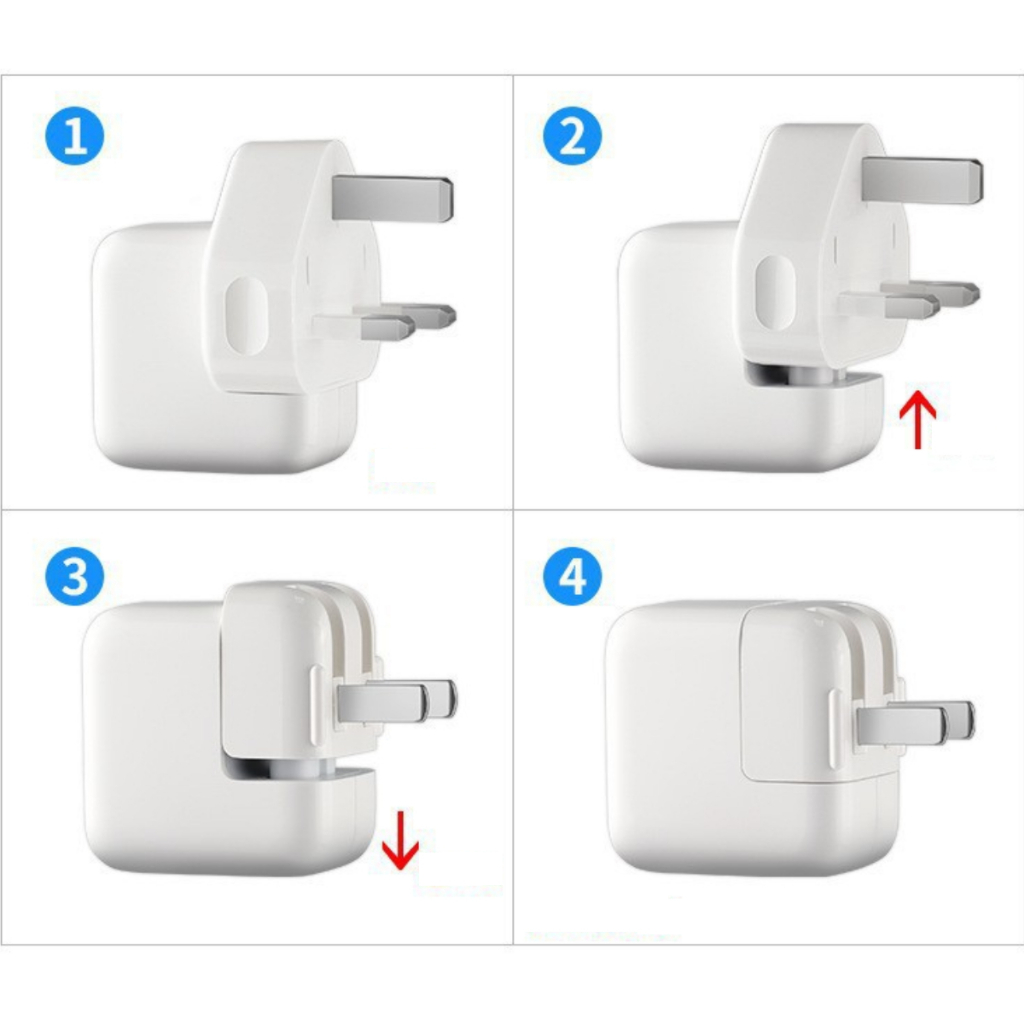 1

2

3

4