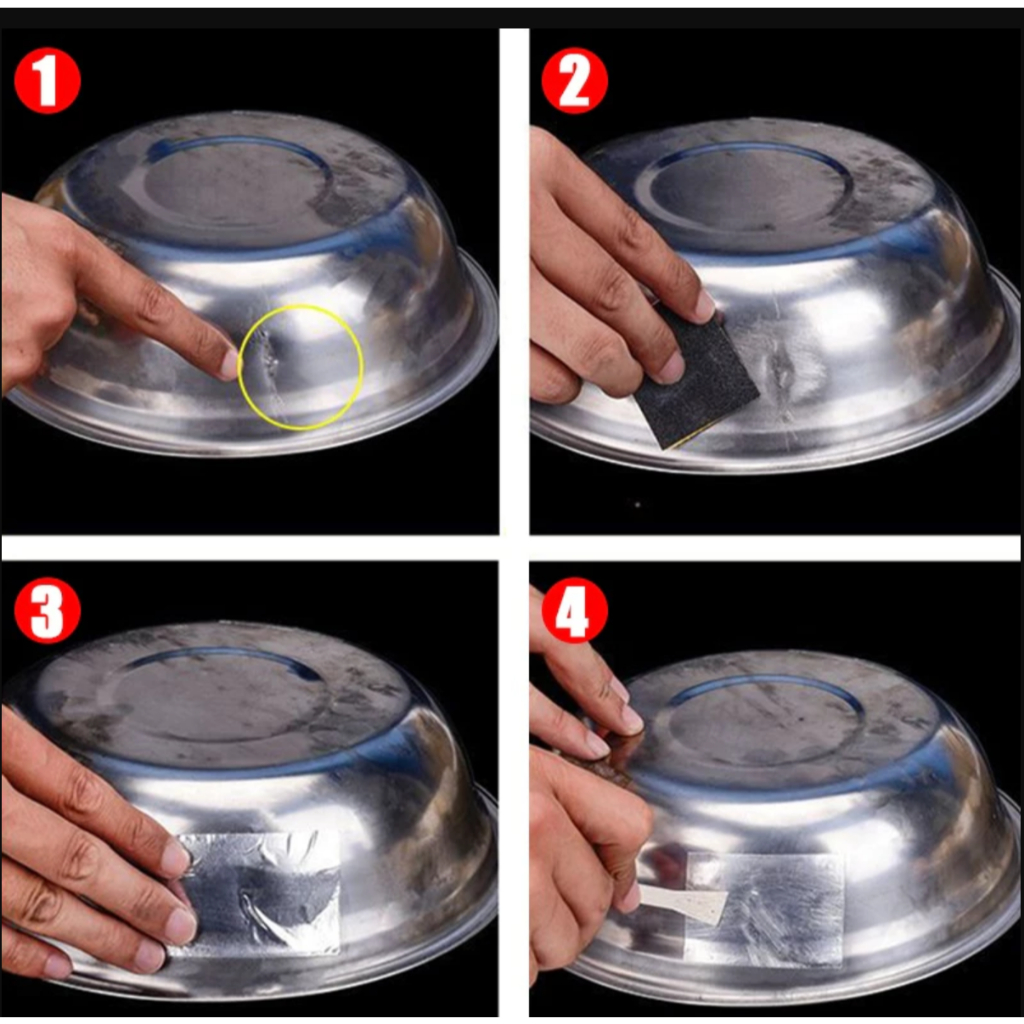 1

2

3

4