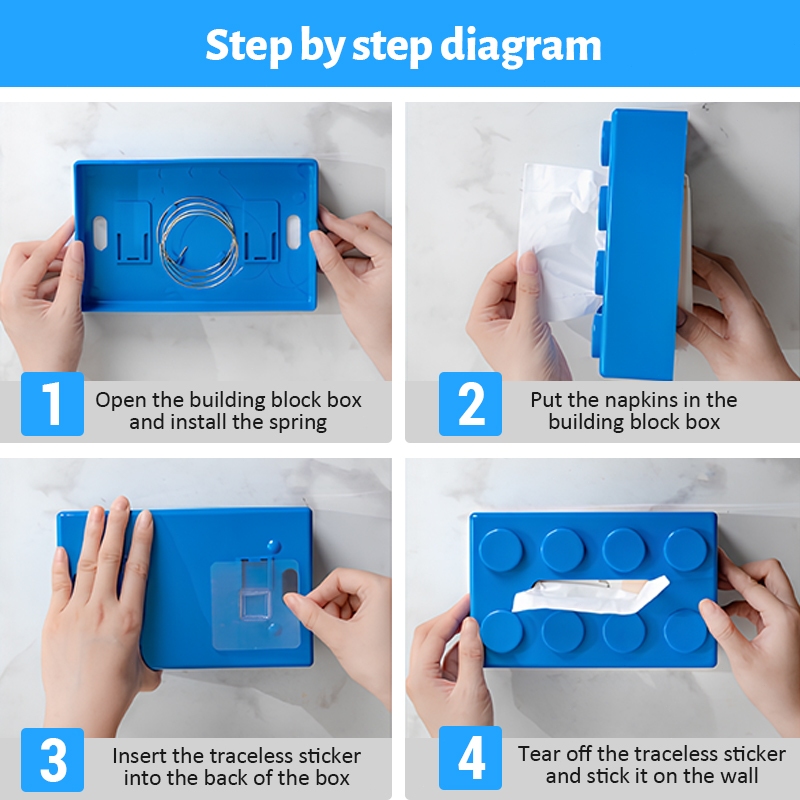 Step by step diagram

1 Open the building block box and install the spring

2 Put the napkins in the building block box

3 Insert the traceless sticker into the back of the box

4 Tear off the traceless sticker and stick it on the wall