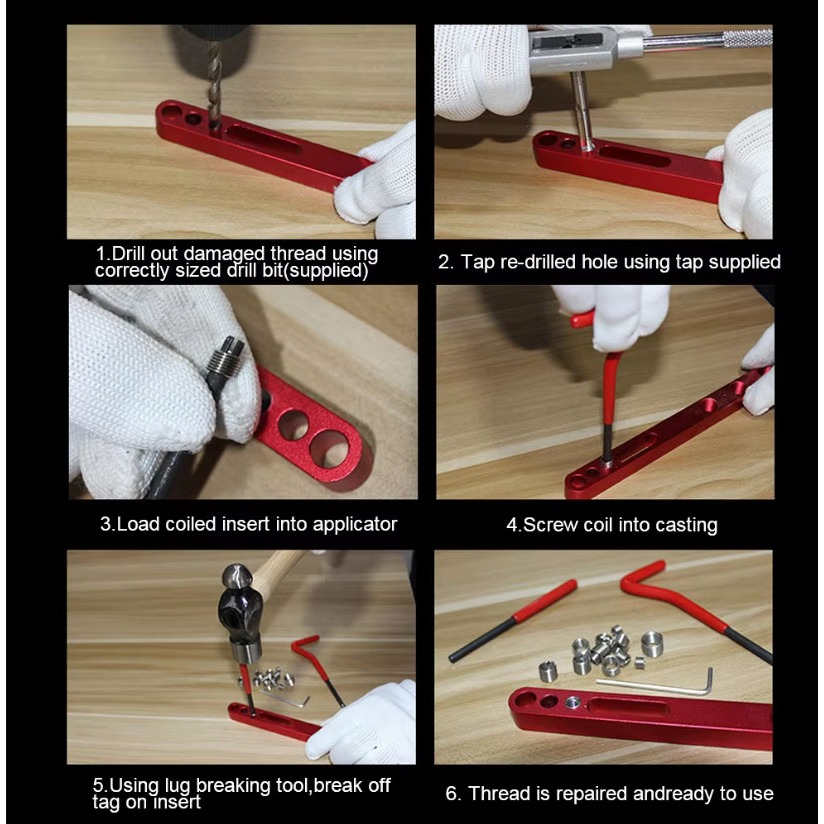 1.Drill out damaged thread using correctly sized drill bit(supplied)

2. Tap re-drilled hole using tap supplied

3.Load coiled insert into applicator

4.Screw coil into casting

5.Using lug breaking tool,break off tag on insert

6. Thread is repaired andready to use