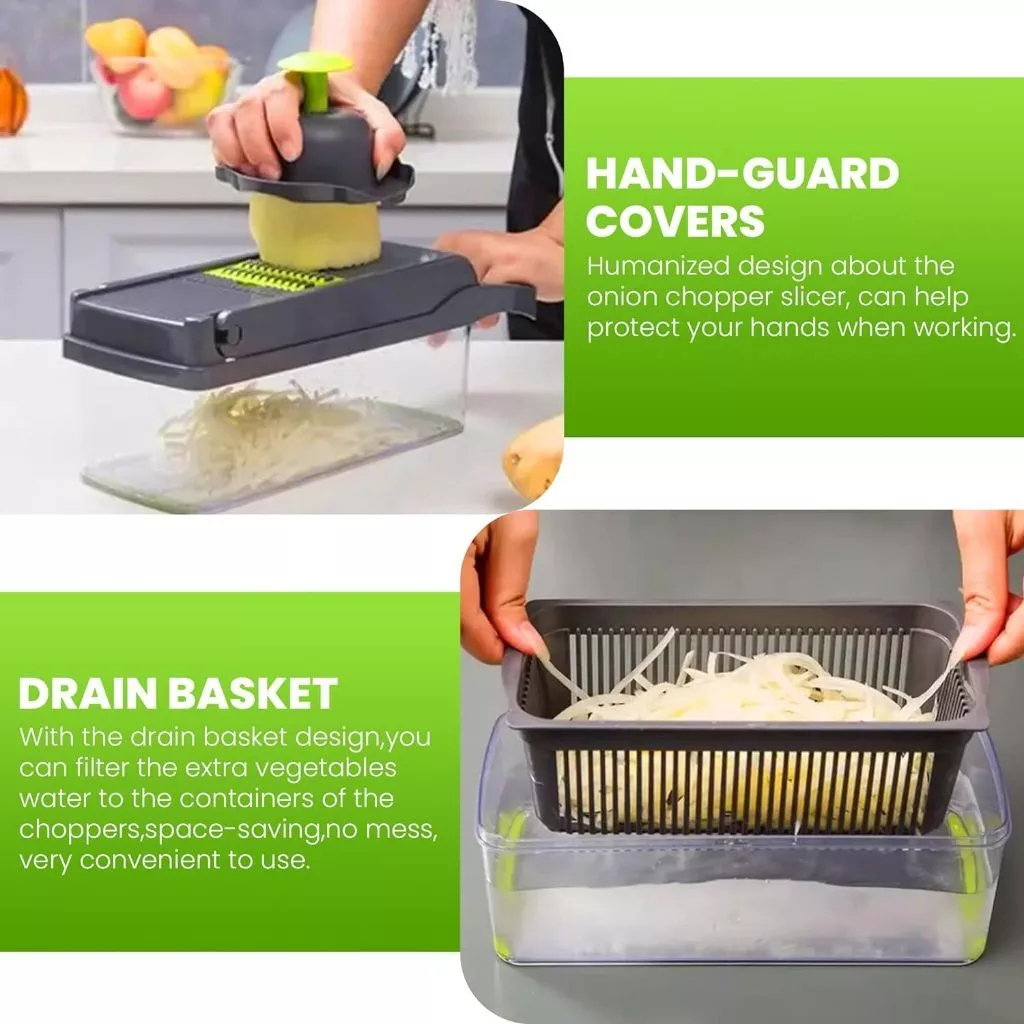 HAND-GUARD COVERS
Humanized design about the onion chopper slicer, can help protect your hands when working.

DRAIN BASKET
With the drain basket design,you can filter the extra vegetables water to the containers of the choppers,space-saving,no mess, very convenient to use.