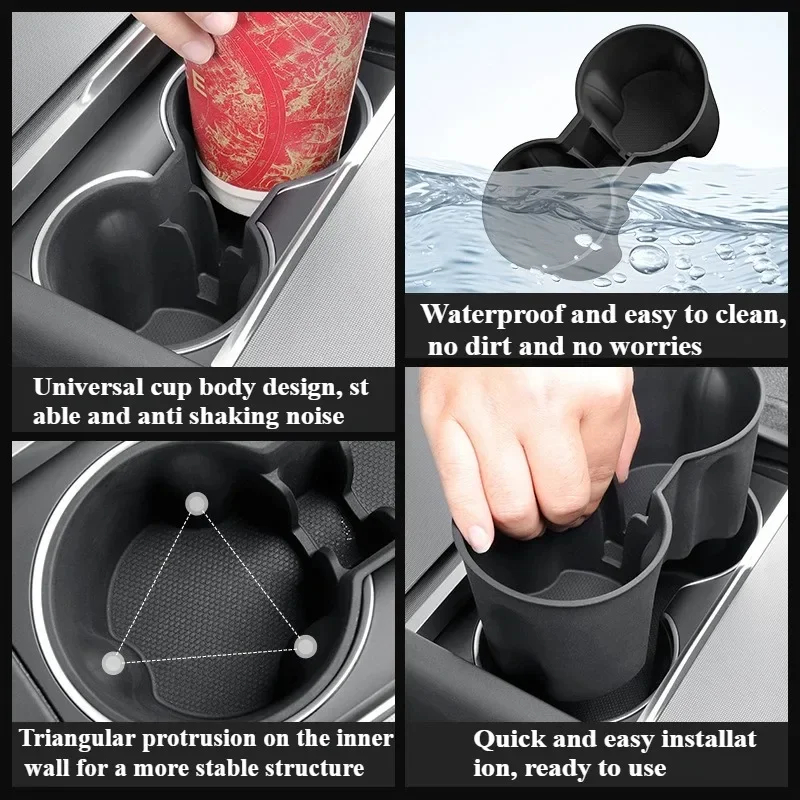 Universal cup body design, st able and anti shaking noise

Waterproof and easy to clean, no dirt and no worries

Triangular protrusion on the inner wall for a more stable structure

Quick and easy installat ion, ready to use